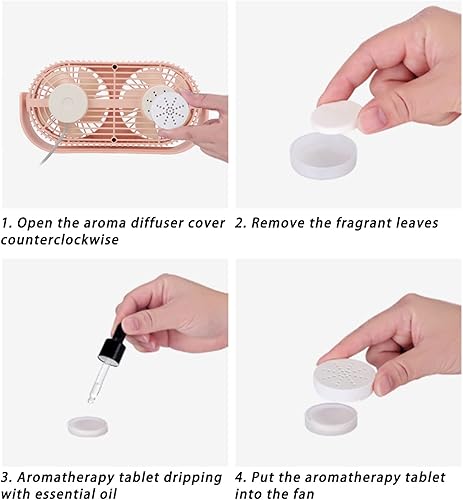 1. Open the aroma diffuser cover counterclockwise

2. Remove the fragrant leaves

3. Aromatherapy tablet dripping with essential oil

4. Put the aromatherapy tablet into the fan