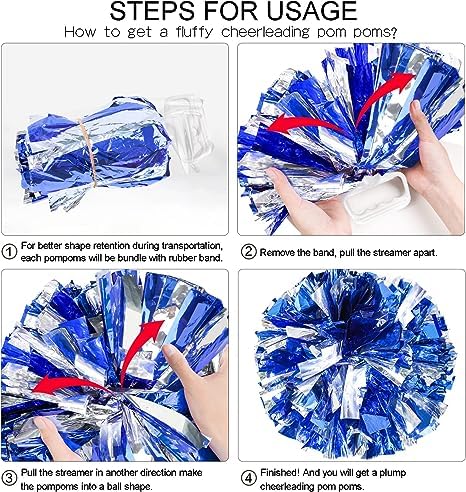 STEPS FOR USAGE

How to get a fluffy cheerleading pom poms?

① For better shape retention during transportation, each pompoms will be bundle with rubber band.

② Remove the band, pull the streamer apart.

③ Pull the streamer in another direction make the pompoms into a ball shape.

④ Finished! And you will get a plump cheerleading pom poms.