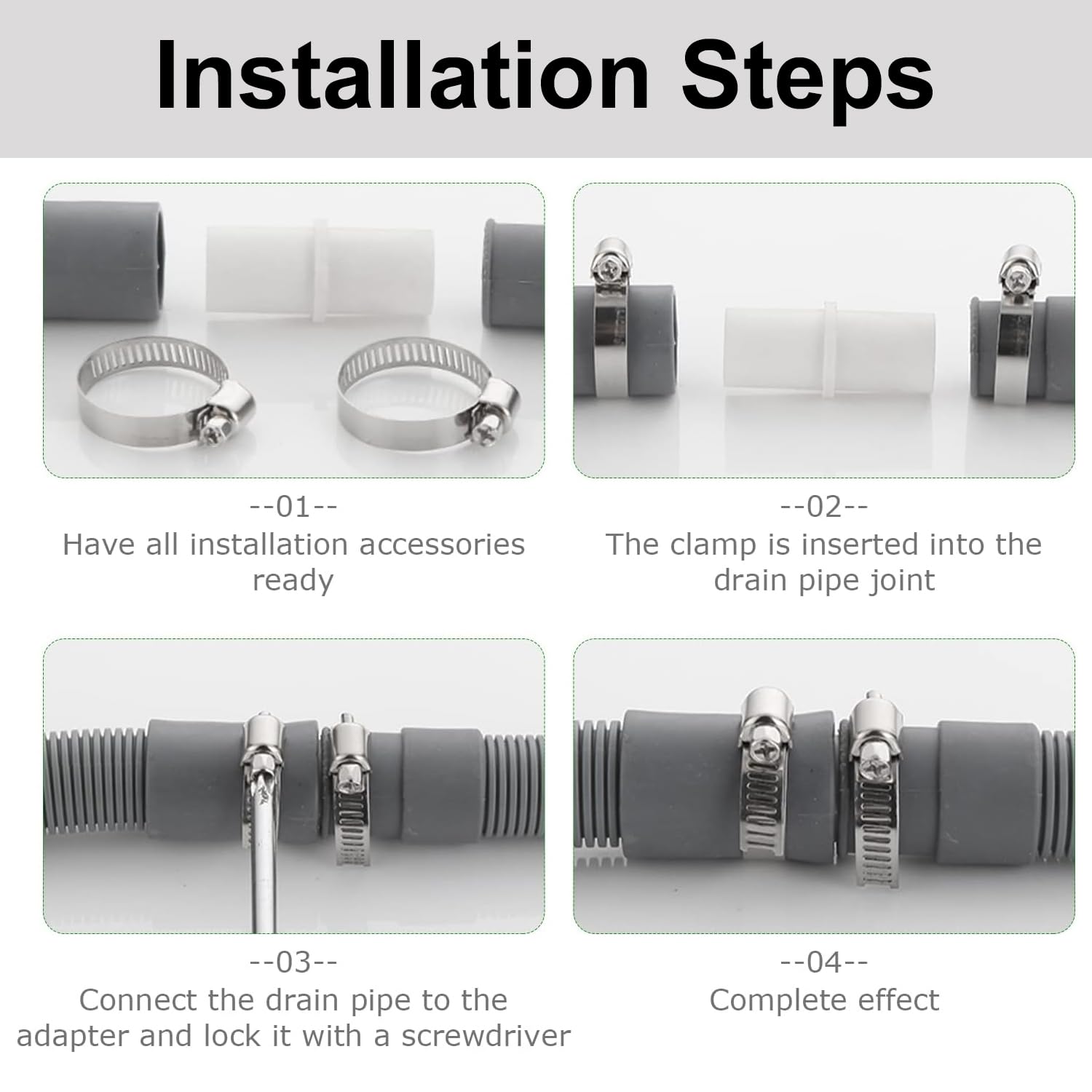 Installation Steps

--01--
Have all installation accessories ready

--02--
The clamp is inserted into the drain pipe joint

--03--
Connect the drain pipe to the adapter and lock it with a screwdriver

--04--
Complete effect