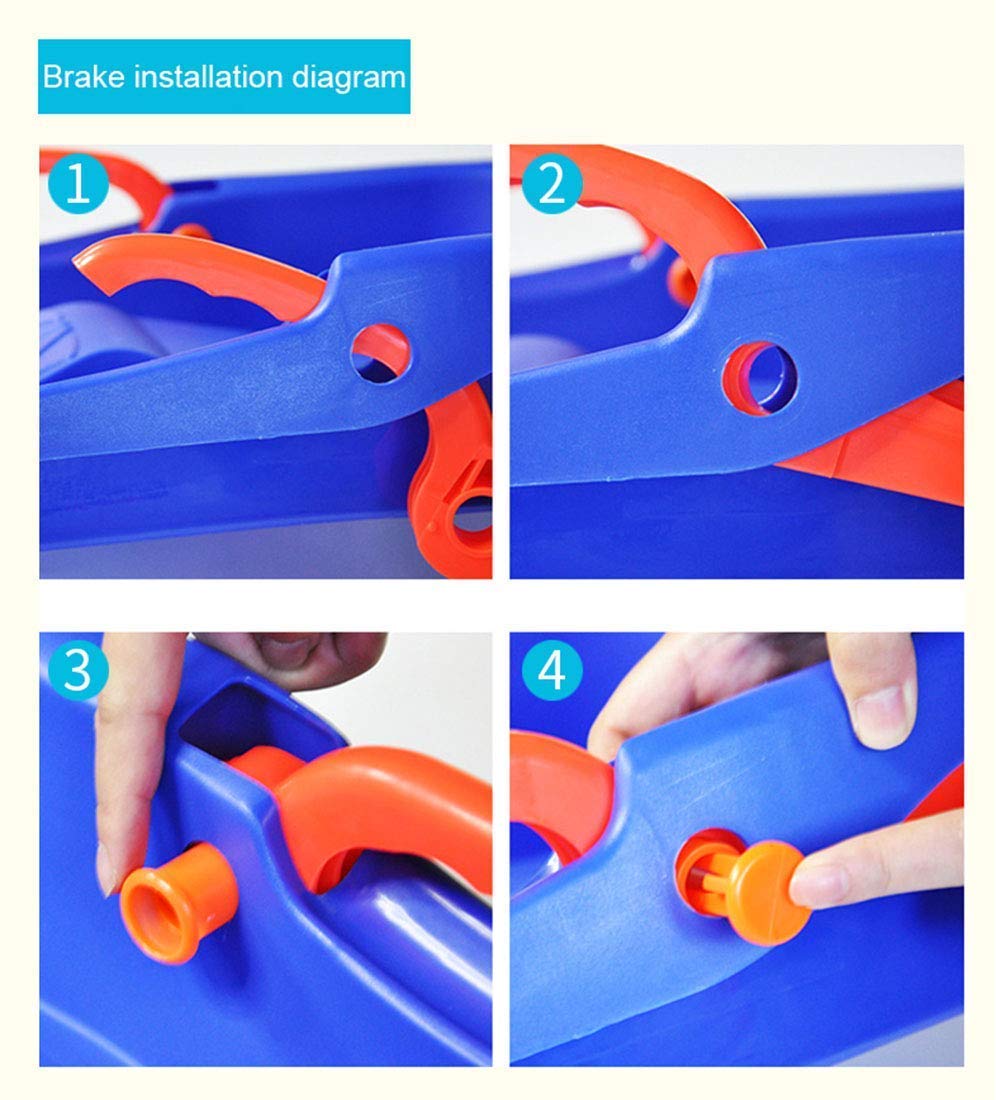 Brake installation diagram

1

2

3

4