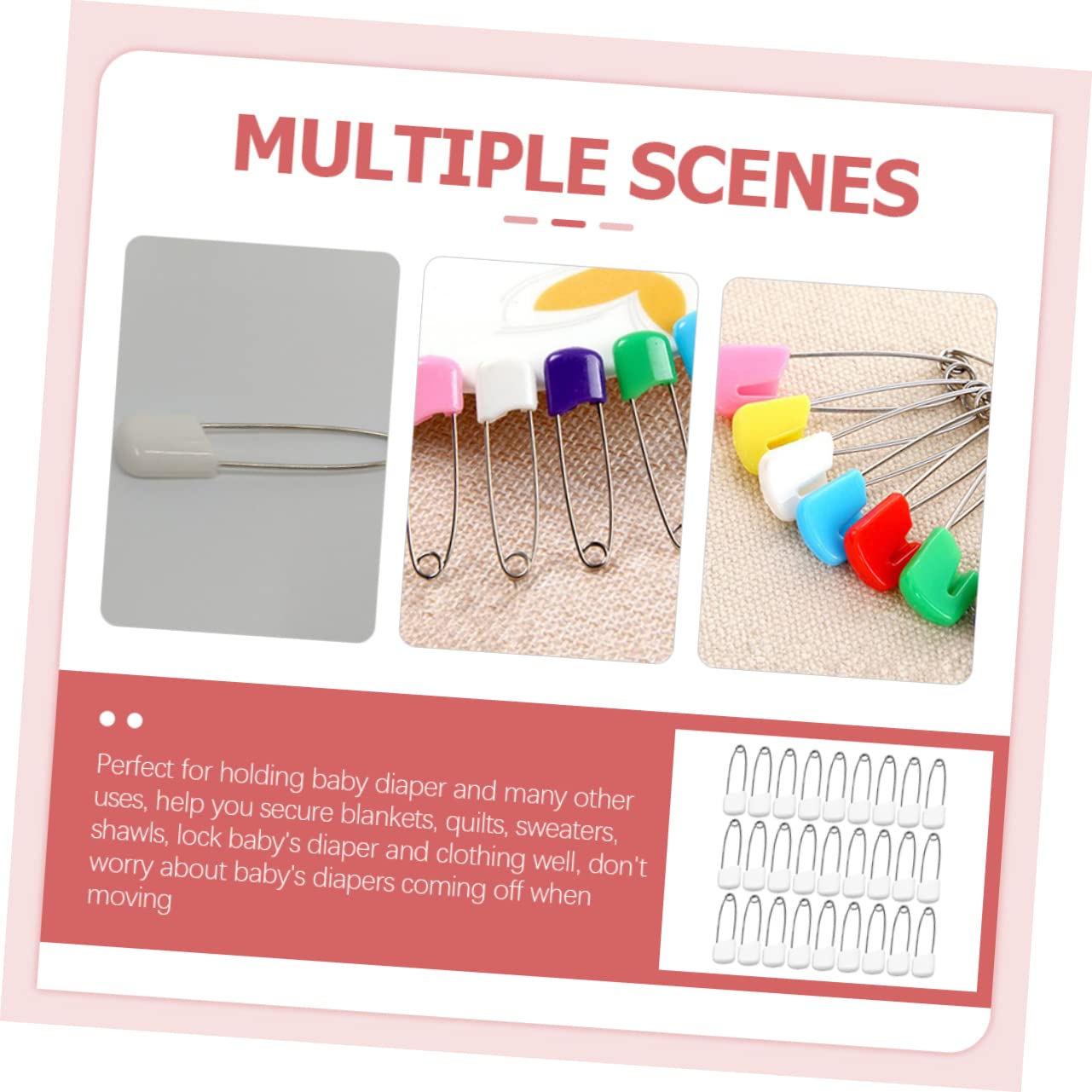 MULTIPLE SCENES

Perfect for holding baby diaper and many other uses, help you secure blankets, quilts, sweaters, shawls, lock baby's diaper and clothing well, don't worry about baby's diapers coming off when moving