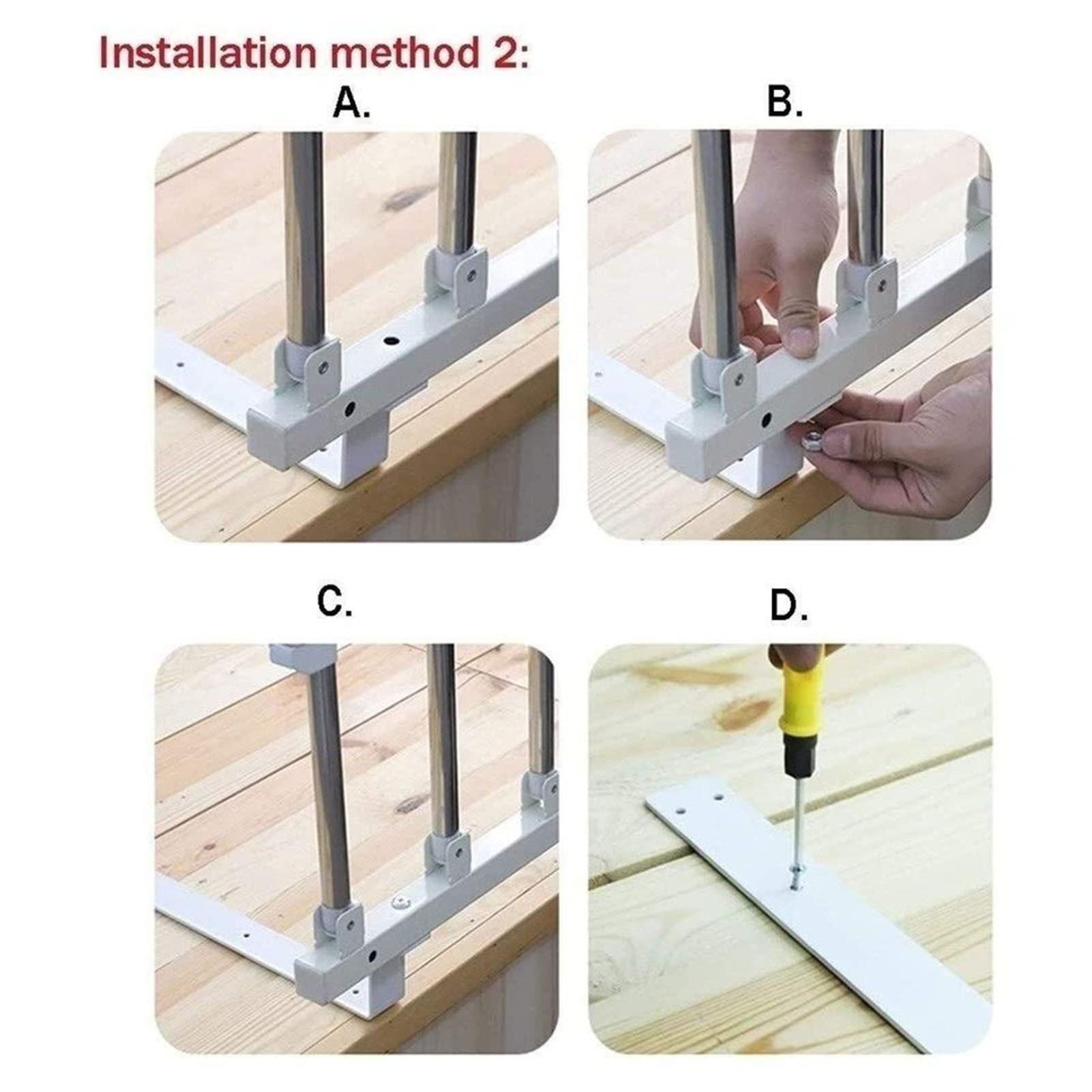 Installation method 2:

A.

B.

C.

D.