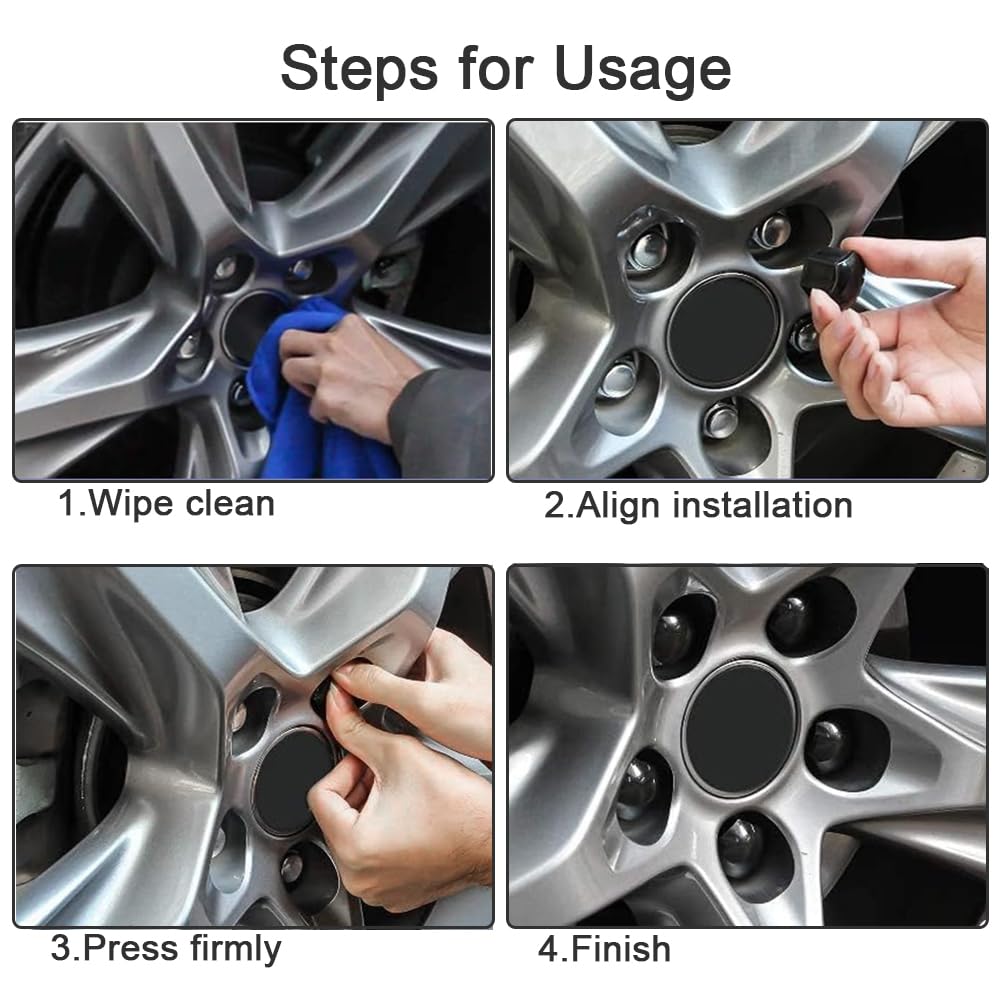 Steps for Usage

1.Wipe clean

2.Align installation

3.Press firmly

4.Finish