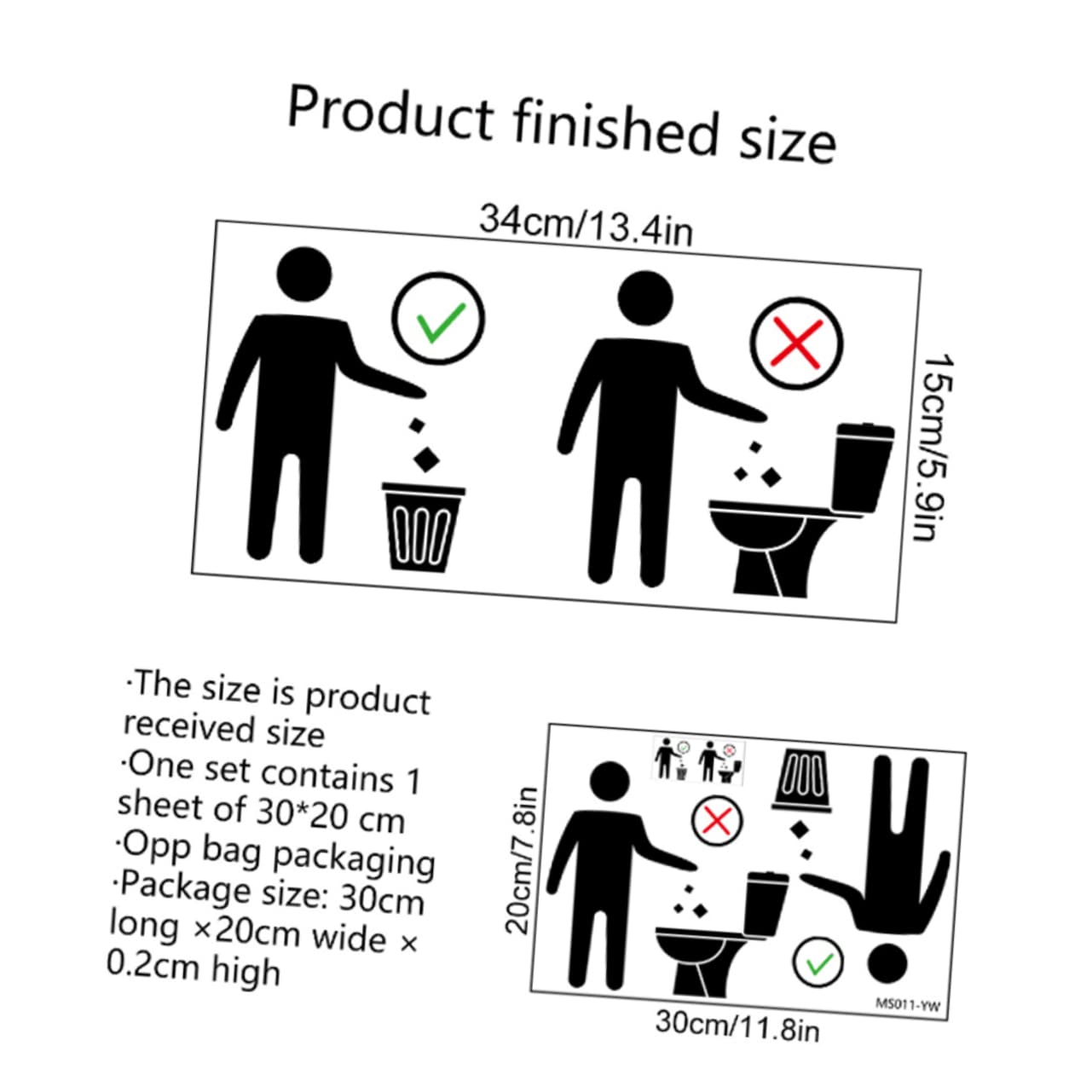 Product finished size

34cm/13.4in

15cm/5.9in

·The size is product received size
·One set contains 1 sheet of 30*20 cm
·Opp bag packaging
·Package size: 30cm long ×20cm wide × 0.2cm high

20cm/7.8in

MS011-YW

30cm/11.8in