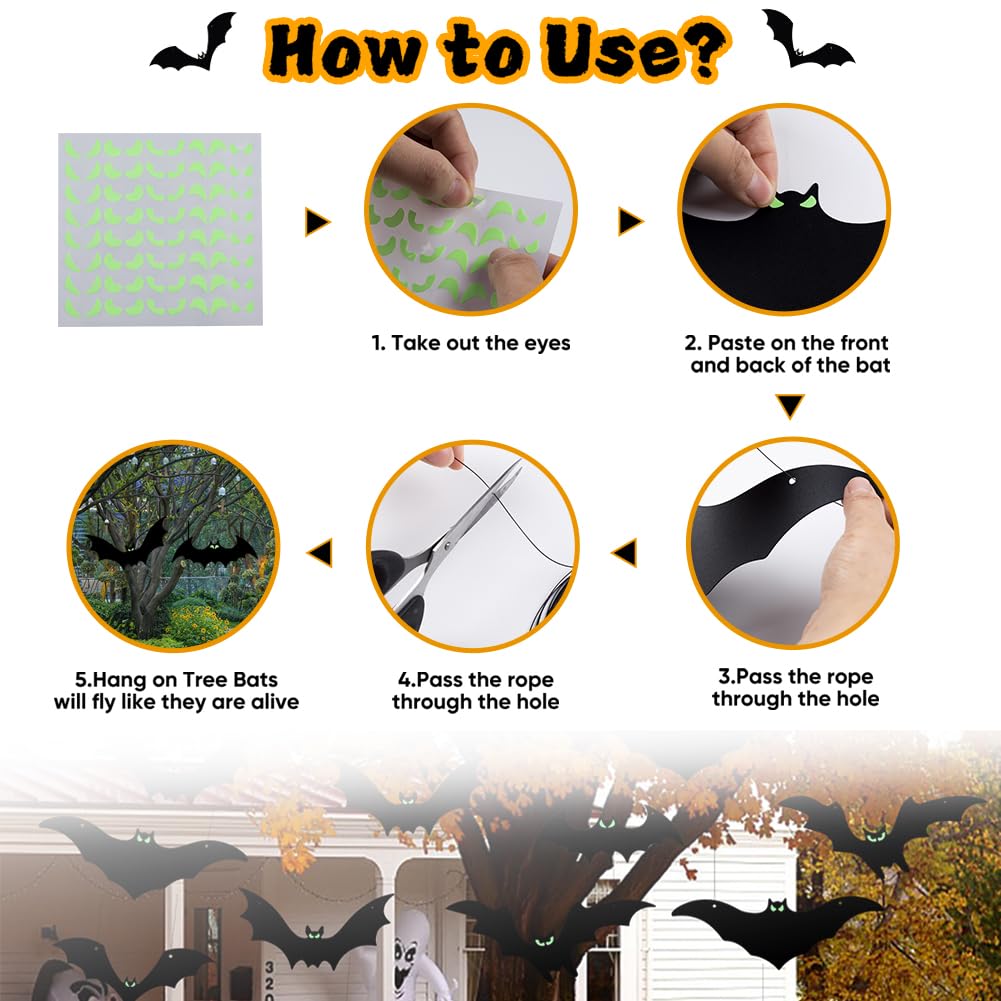 How to Use?

1. Take out the eyes

2. Paste on the front and back of the bat

3.Pass the rope through the hole

4.Pass the rope through the hole

5.Hang on Tree Bats will fly like they are alive

320