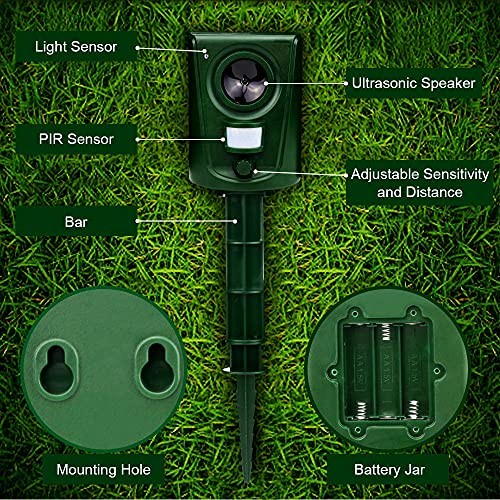 Light Sensor

Ultrasonic Speaker

PIR Sensor

Adjustable Sensitivity and Distance

Bar

AA 1.5V

AA 1.5V

AA 1.5V

Mounting Hole

Battery Jar