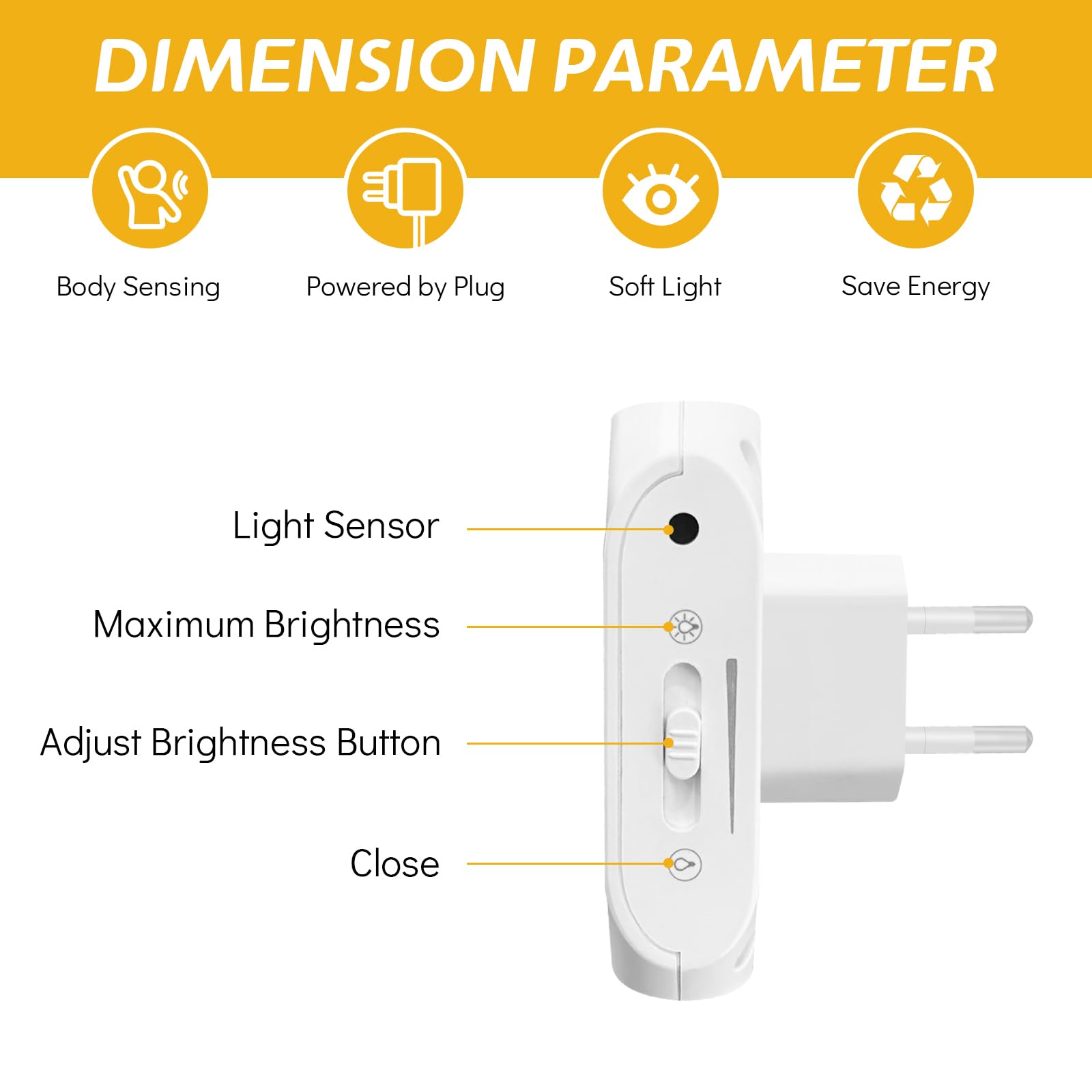 DIMENSION PARAMETER

Body Sensing

Powered by Plug

Soft Light

Save Energy

Light Sensor

Maximum Brightness

Adjust Brightness Button

Close