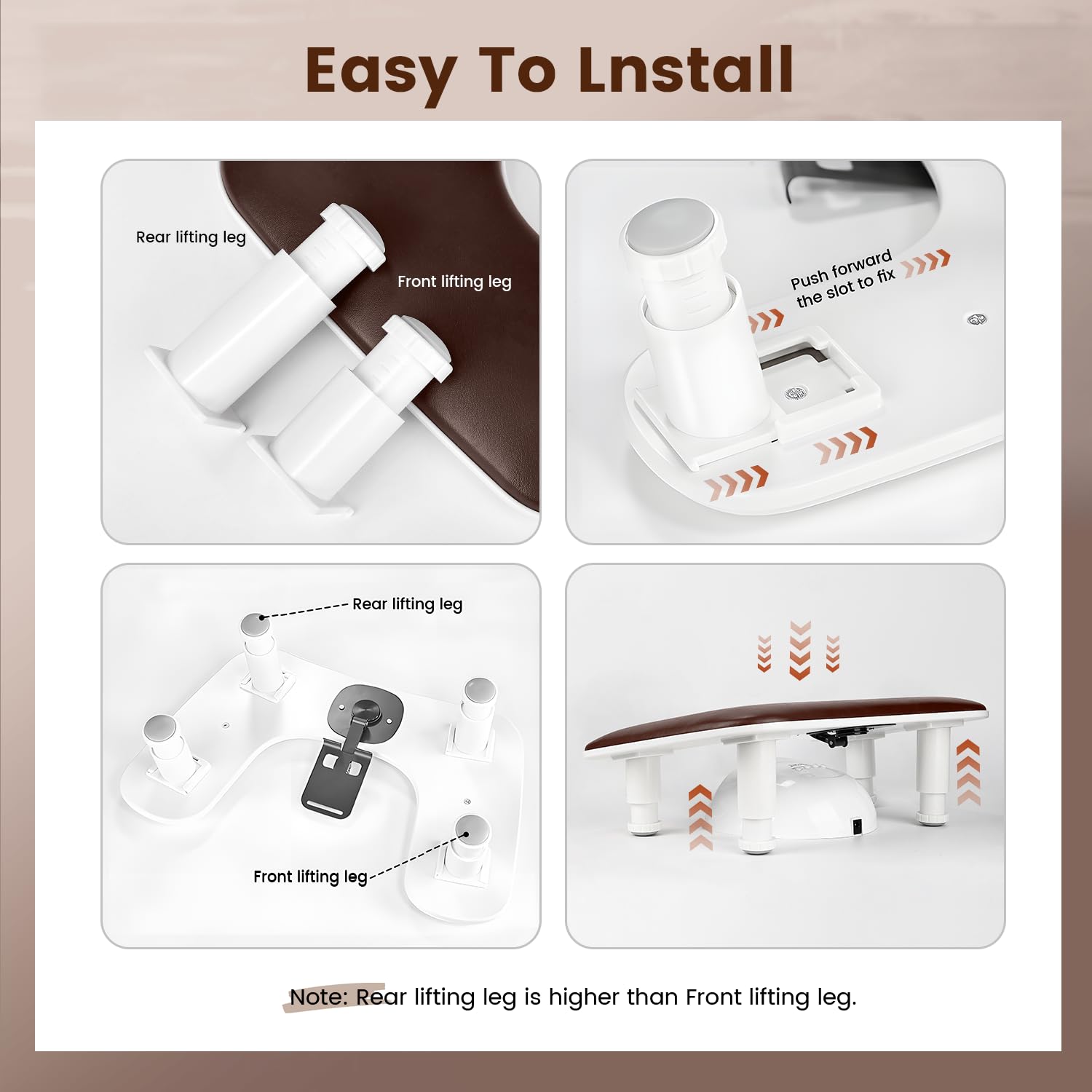 Easy To Lnstall

Rear lifting leg

Front lifting leg

Push forward the slot to fix

Rear lifting leg

Front lifting leg

Note: Rear lifting leg is higher than Front lifting leg.