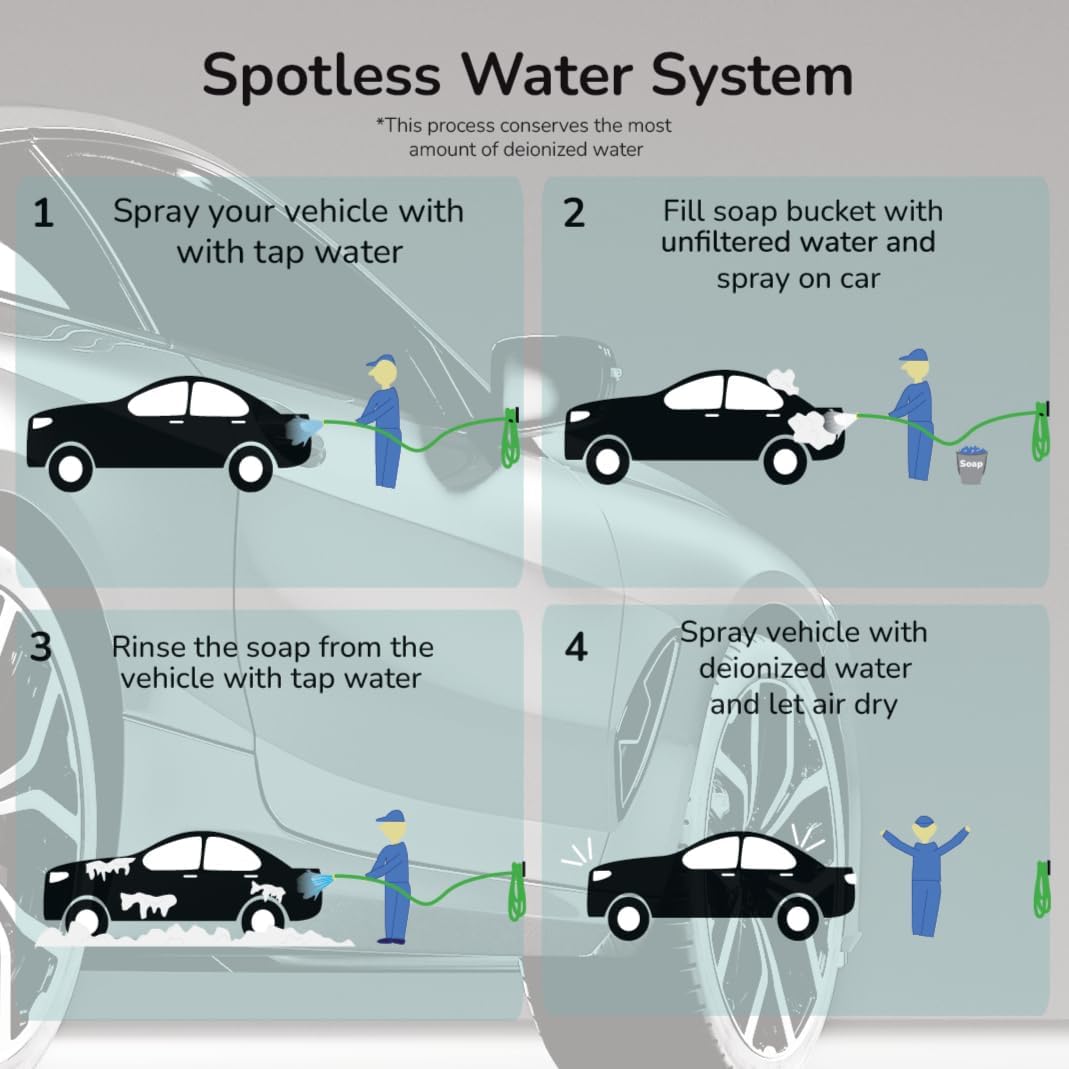 Spotless Water System

*This process conserves the most amount of deionized water

1 Spray your vehicle with with tap water

2 Fill soap bucket with unfiltered water and spray on car

Soap

3 Rinse the soap from the vehicle with tap water

4 Spray vehicle with deionized water and let air dry