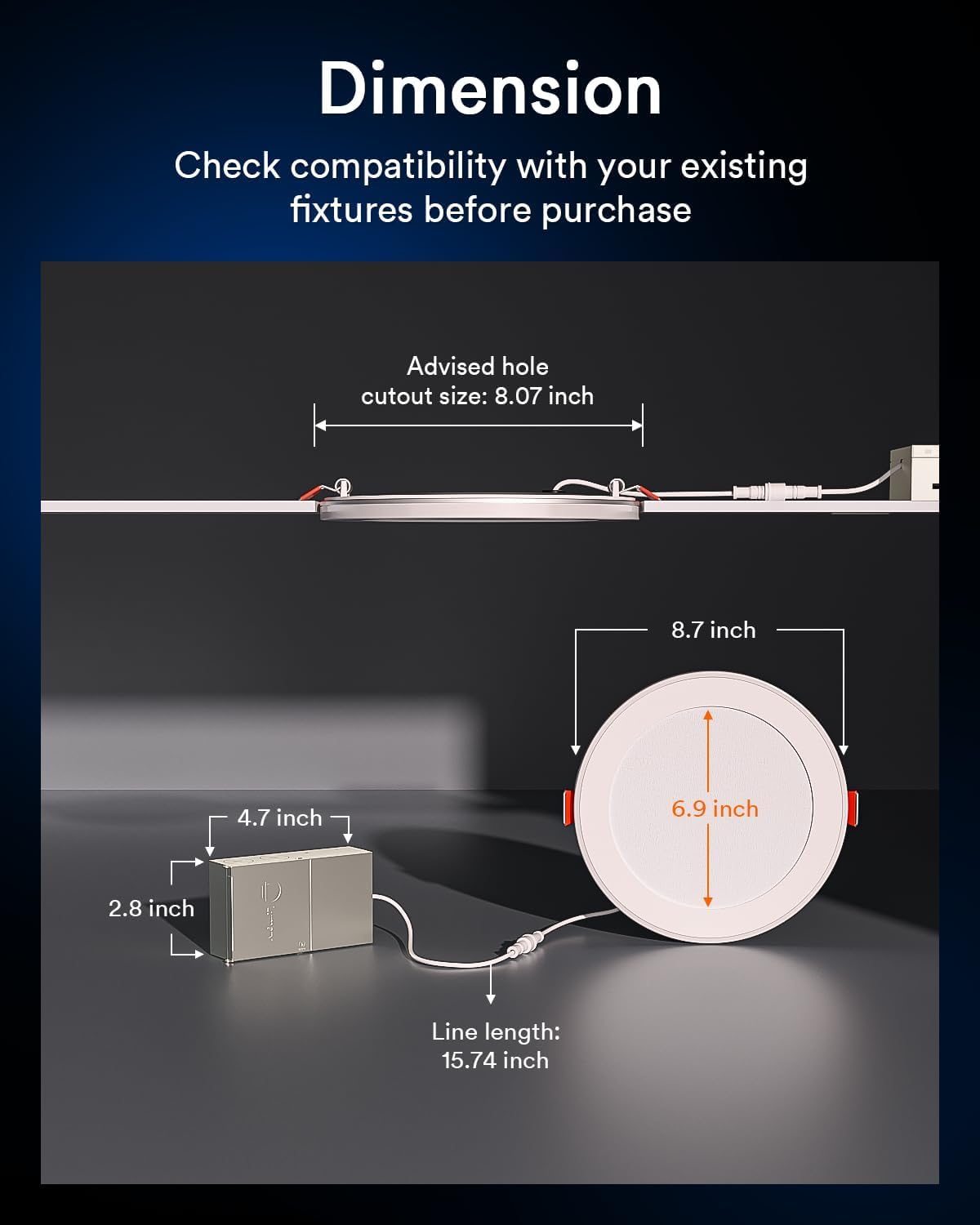 Dimension

Check compatibility with your existing fixtures before purchase

Advised hole cutout size: 8.07 inch

8.7 inch

6.9 inch

4.7 inch

2.8 inch

Line length: 15.74 inch