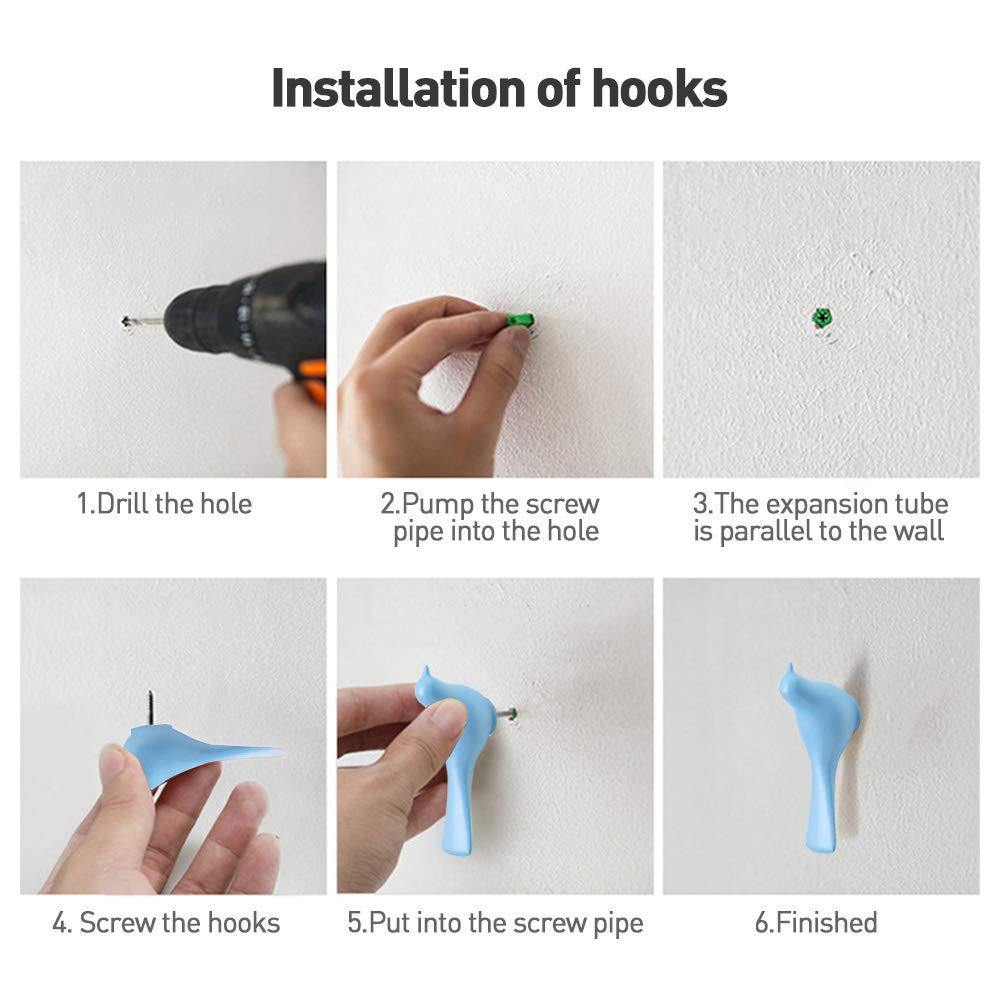 Installation of hooks

1.Drill the hole

2.Pump the screw pipe into the hole

3.The expansion tube is parallel to the wall

4. Screw the hooks

5.Put into the screw pipe

6.Finished