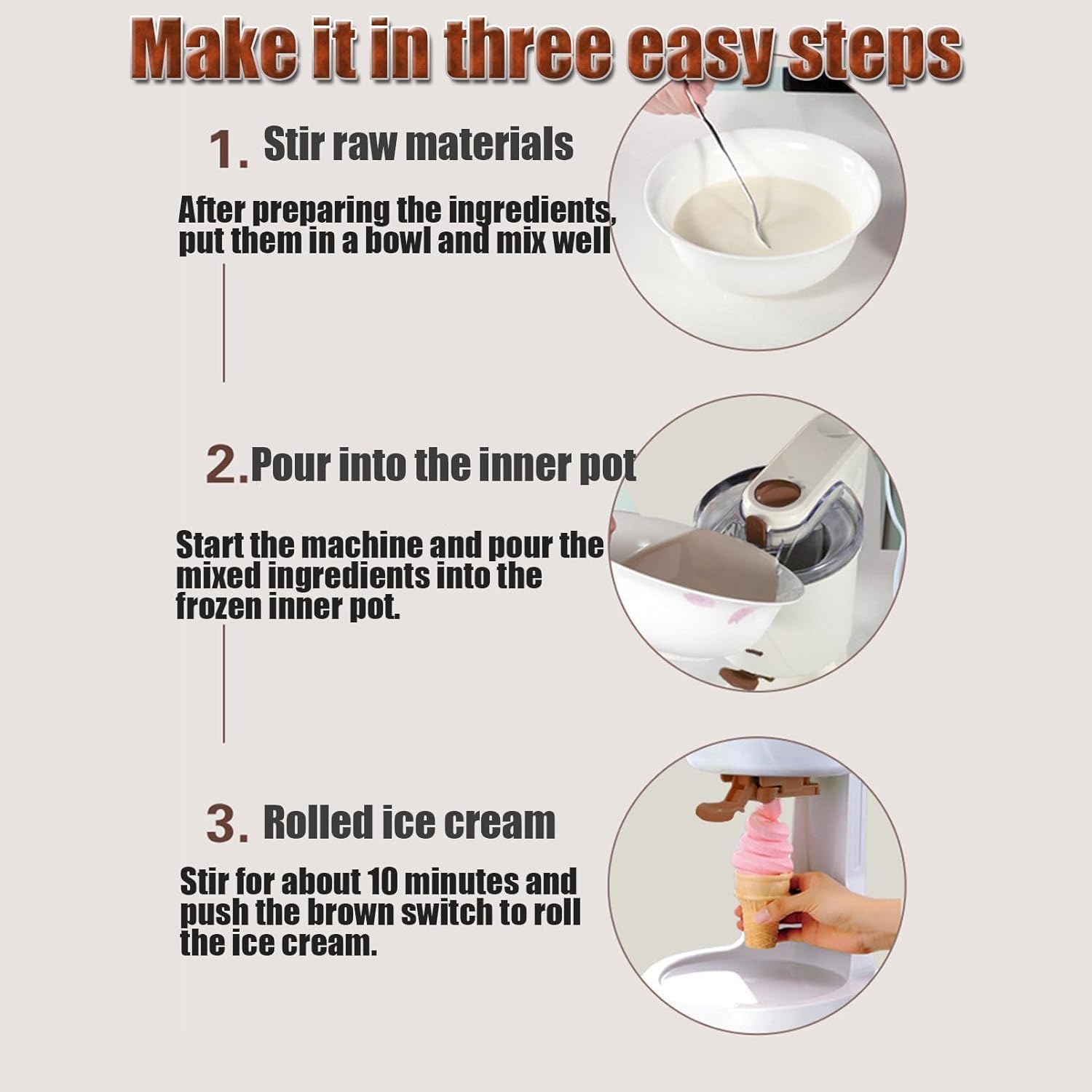 Make it in three easy steps

1. Stir raw materials

After preparing the ingredients, put them in a bowl and mix well

2. Pour into the inner pot

Start the machine and pour the mixed ingredients into the frozen inner pot.

3. Rolled ice cream

Stir for about 10 minutes and push the brown switch to roll the ice cream.