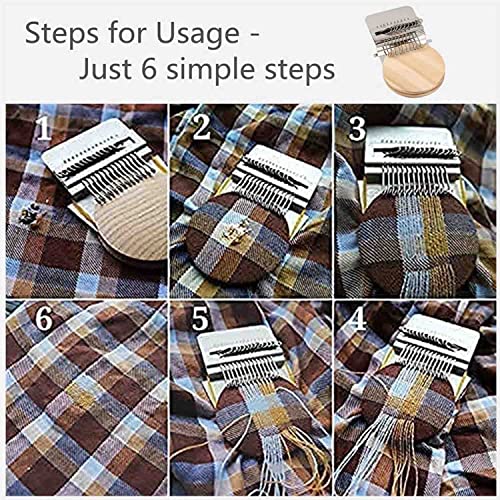 Steps for Usage -
Just 6 simple steps

1

2

3

6

5

4