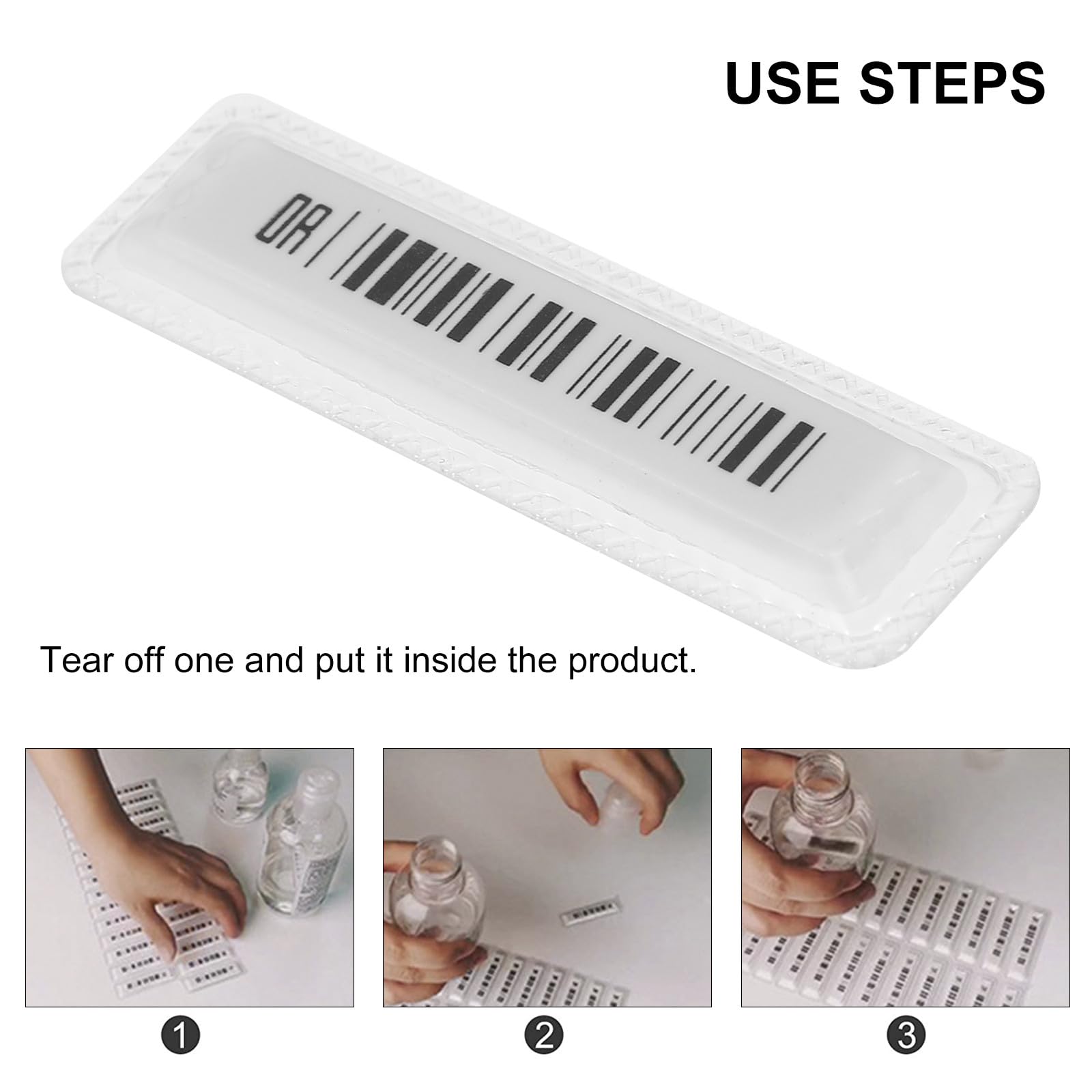 USE STEPS

DR

Tear off one and put it inside the product.

1

2

3