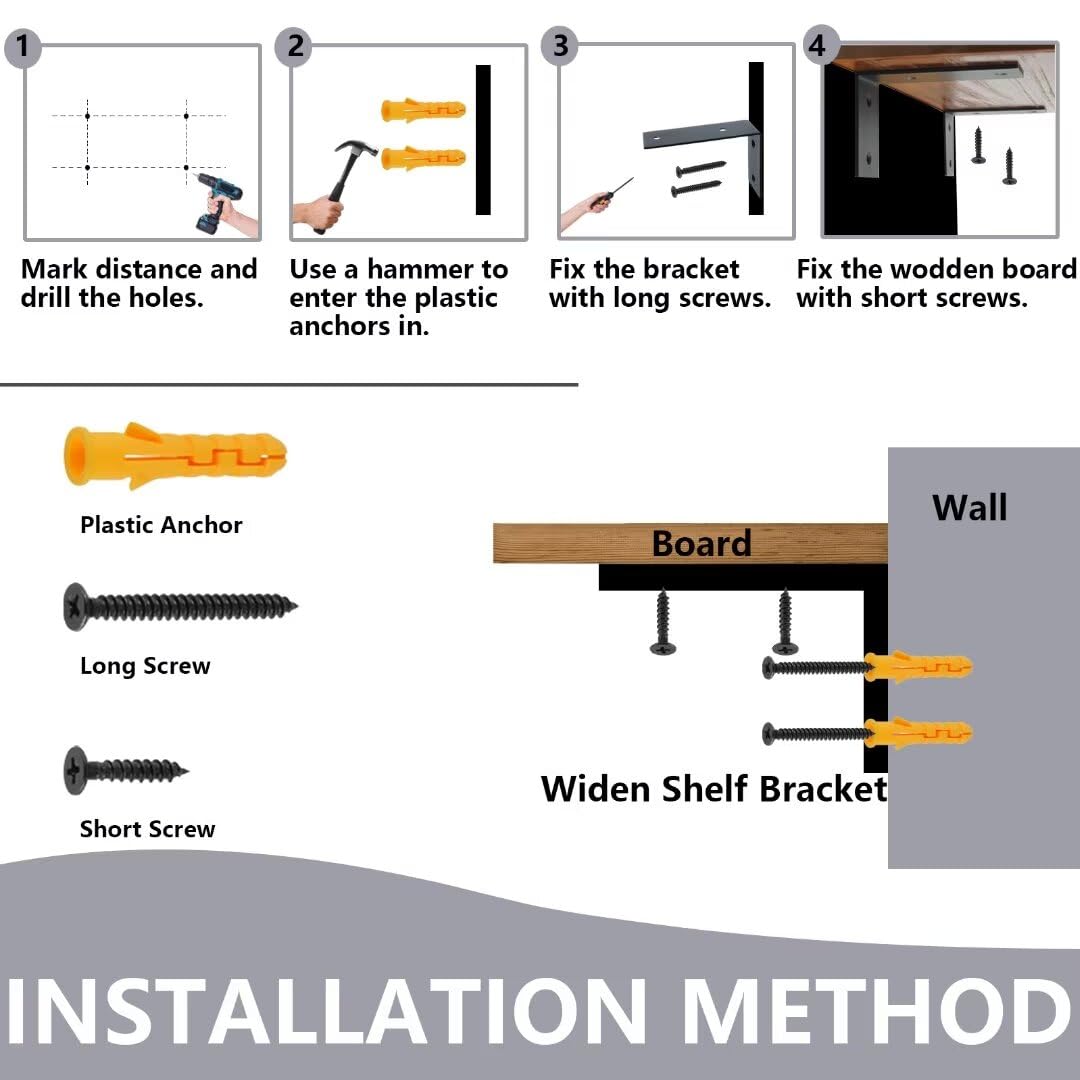 1

Mark distance and drill the holes.

2

Use a hammer to enter the plastic anchors in.

3

Fix the bracket with long screws.

4

Fix the wodden board with short screws.

Plastic Anchor

Long Screw

Short Screw

Wall

Board

Widen Shelf Bracket

INSTALLATION METHOD