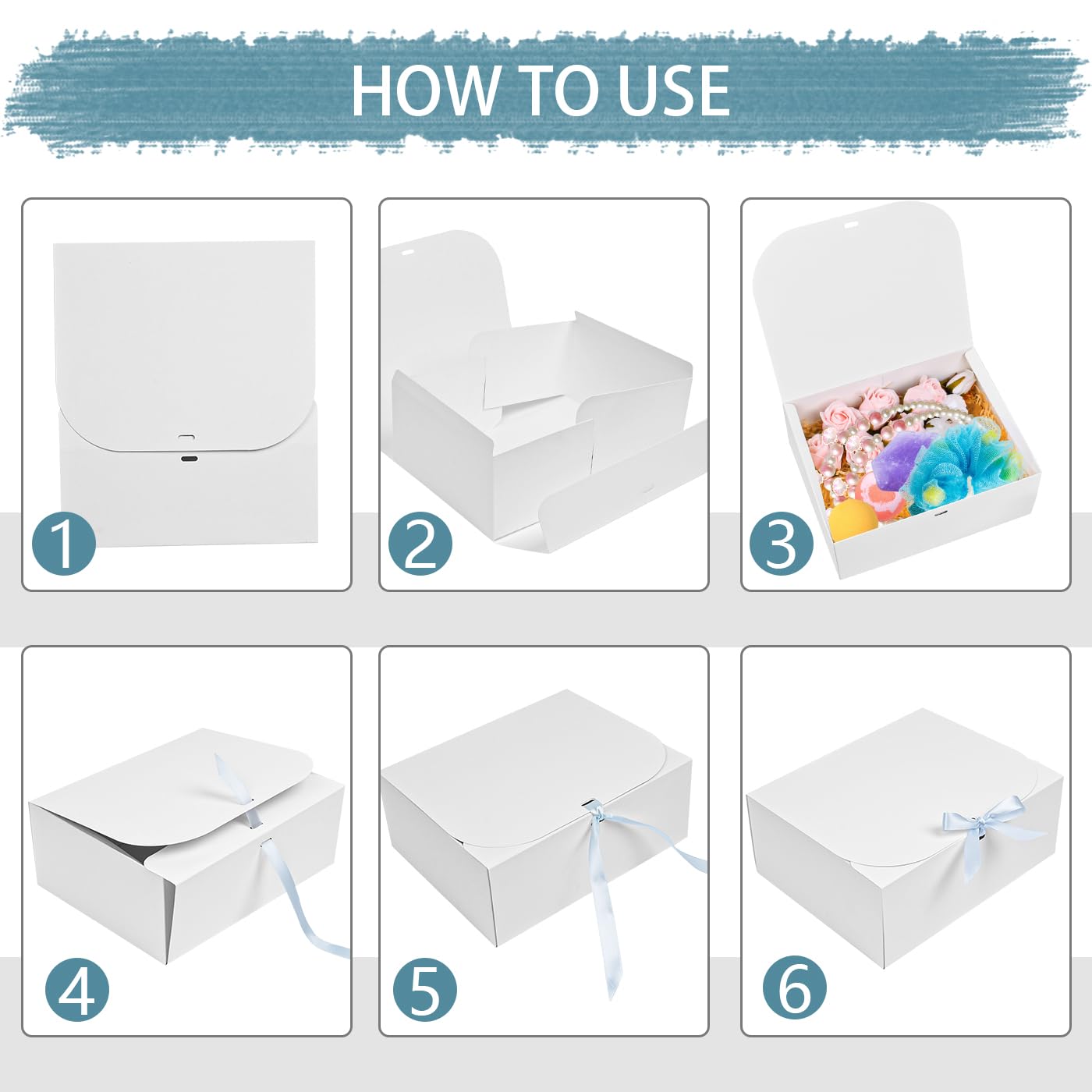 HOW TO USE

1

2

3

4

5

6