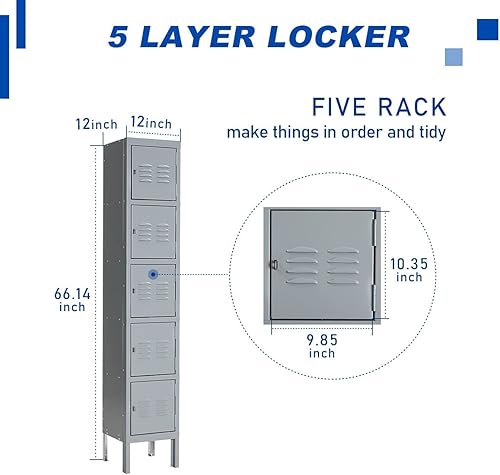 5 LAYER LOCKER

FIVE RACK
make things in order and tidy

12inch
12inch

66.14
inch

10.35
inch

9.85
inch