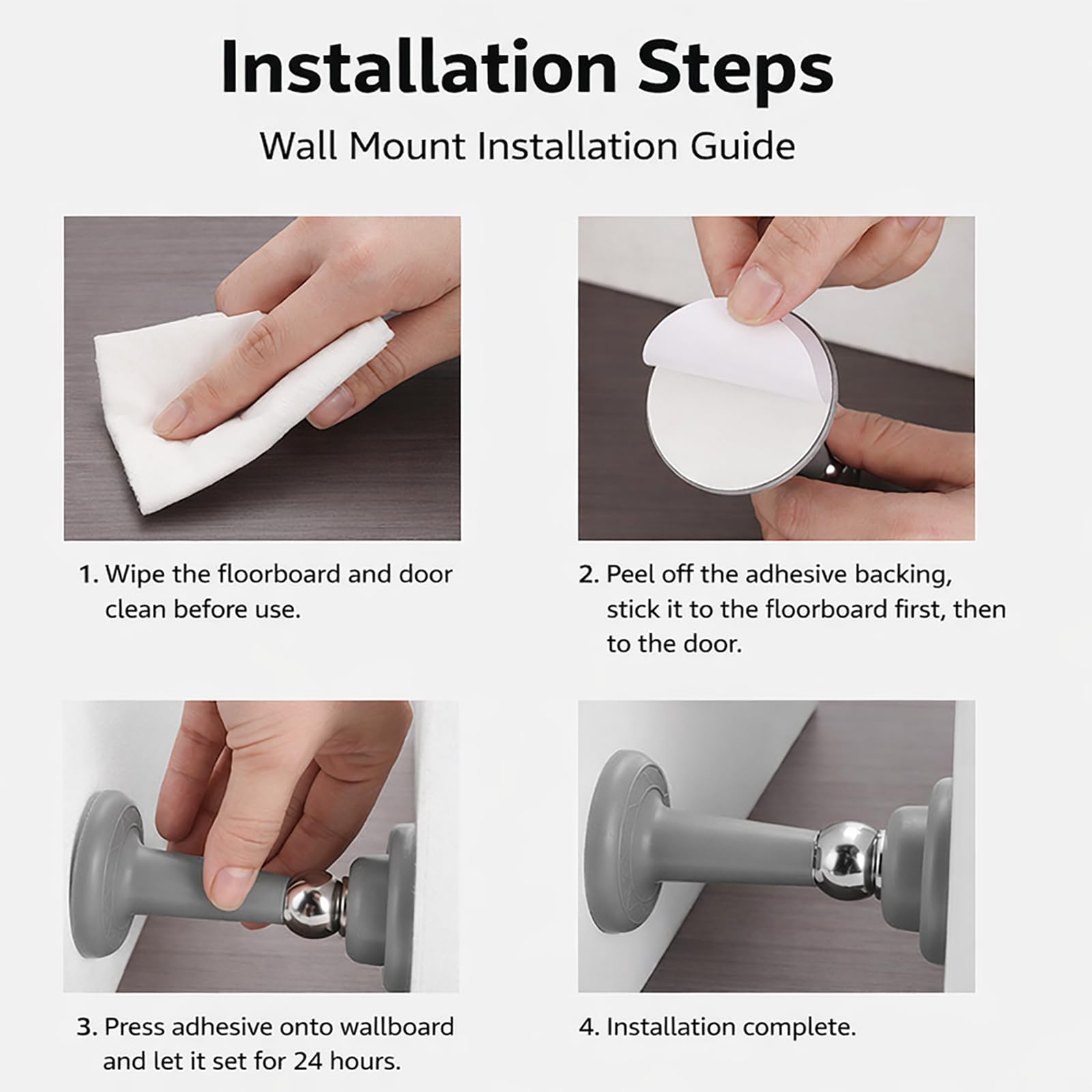 Installation Steps

Wall Mount Installation Guide

1. Wipe the floorboard and door clean before use.

2. Peel off the adhesive backing, stick it to the floorboard first, then to the door.

3. Press adhesive onto wallboard and let it set for 24 hours.

4. Installation complete.