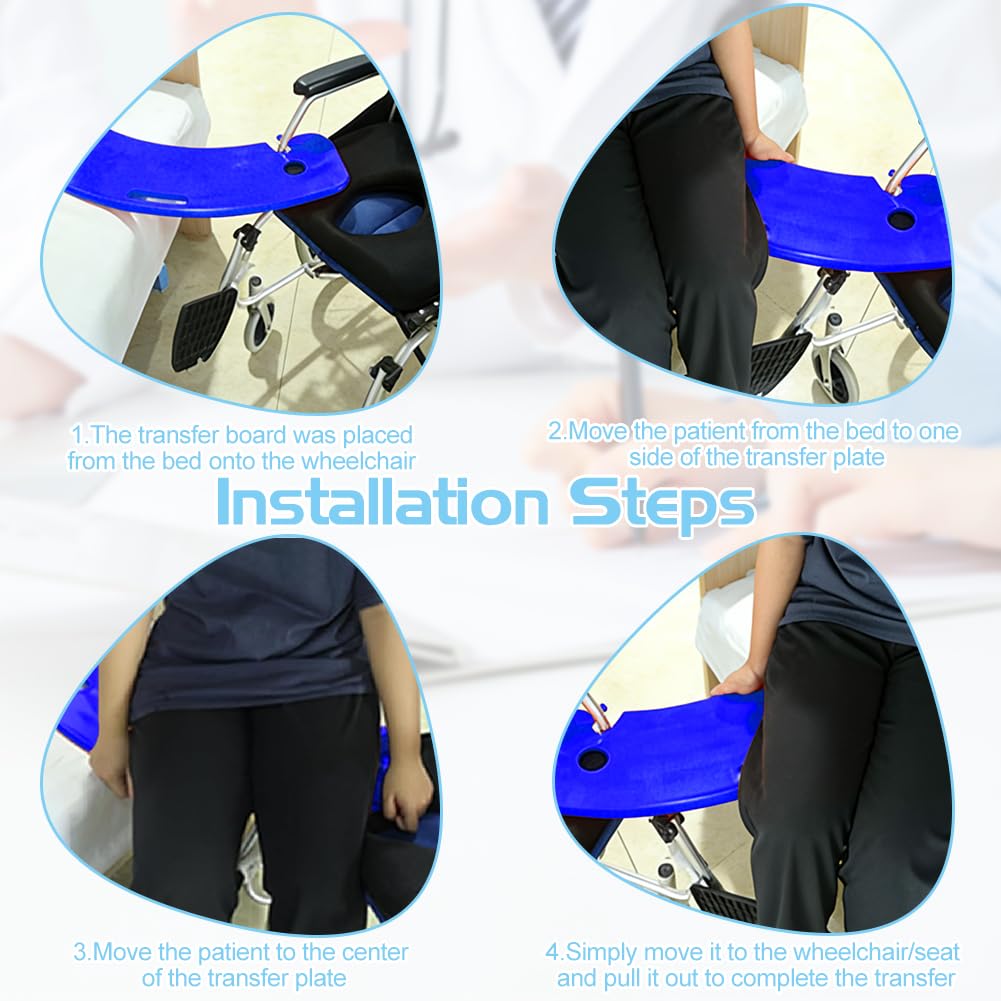 1.The transfer board was placed from the bed onto the wheelchair

2.Move the patient from the bed to one side of the transfer plate

Installation Steps

3.Move the patient to the center of the transfer plate

4.Simply move it to the wheelchair/seat and pull it out to complete the transfer