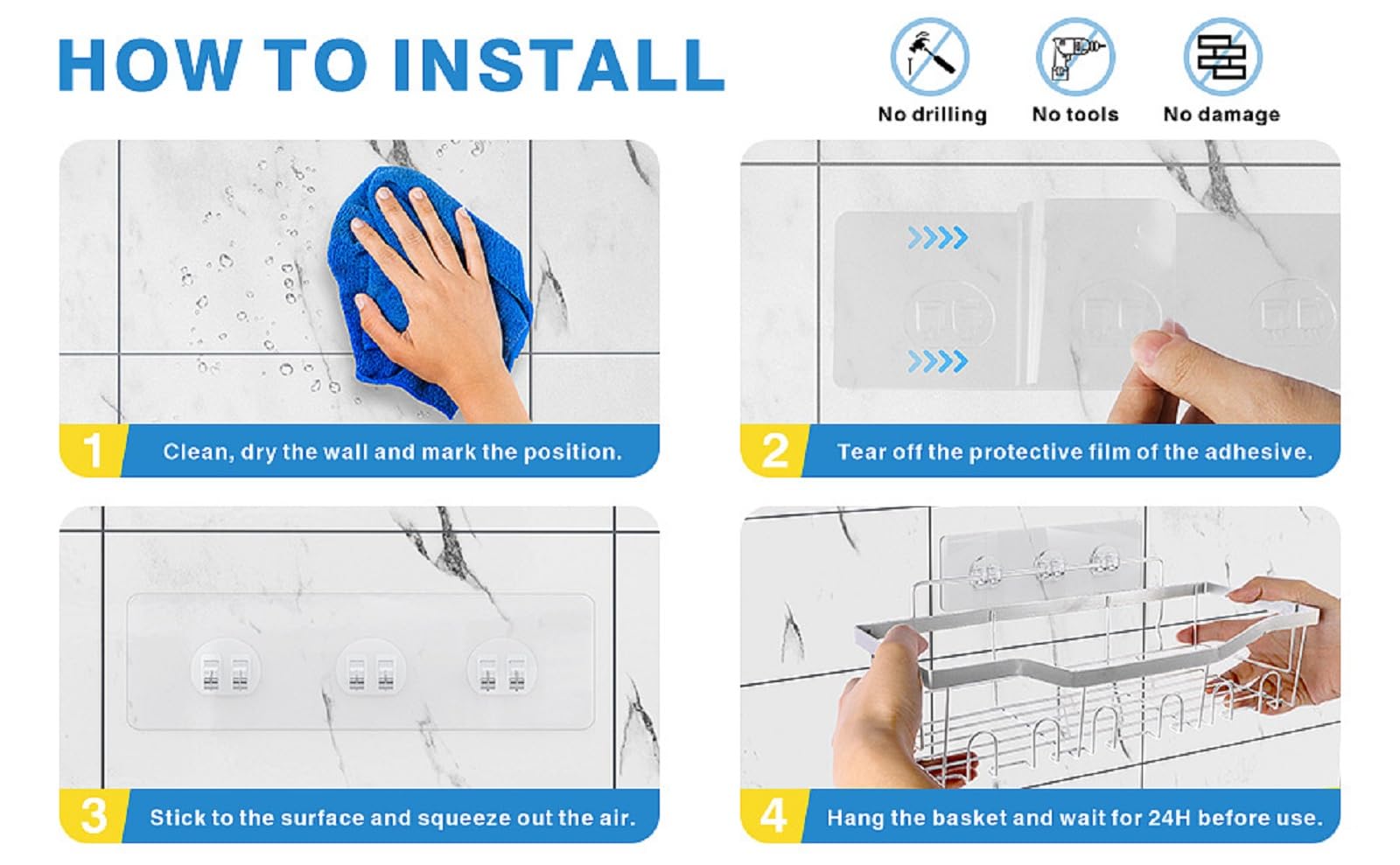 HOW TO INSTALL

No drilling

No tools

No damage

1 Clean, dry the wall and mark the position.

2 Tear off the protective film of the adhesive.

3 Stick to the surface and squeeze out the air.

4 Hang the basket and wait for 24H before use.