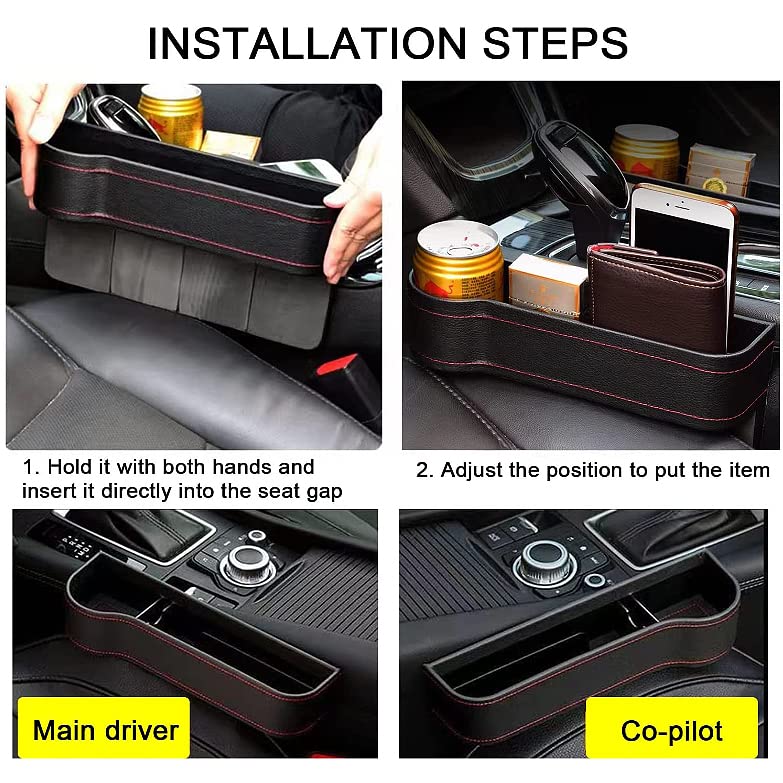 INSTALLATION STEPS

1. Hold it with both hands and insert it directly into the seat gap

2. Adjust the position to put the item

Main driver

Co-pilot