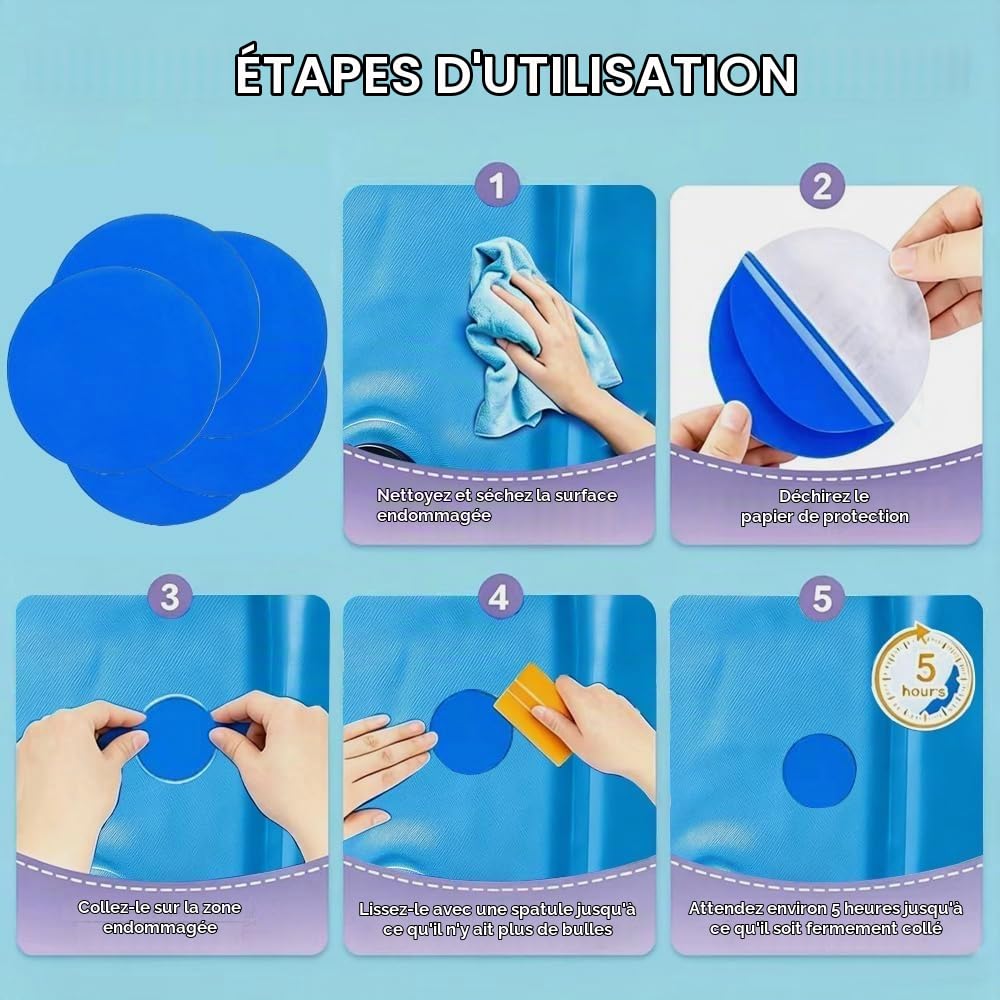 ÉTAPES D'UTILISATION

1

Nettoyez et séchez la surface endommagée

2

Déchirez le papier de protection

3

Collez-le sur la zone endommagée

4

Lissez-le avec une spatule jusqu'à ce qu'il n'y ait plus de bulles

5

5 hours

Attendez environ 5 heures jusqu'à ce qu'il soit fermement collé