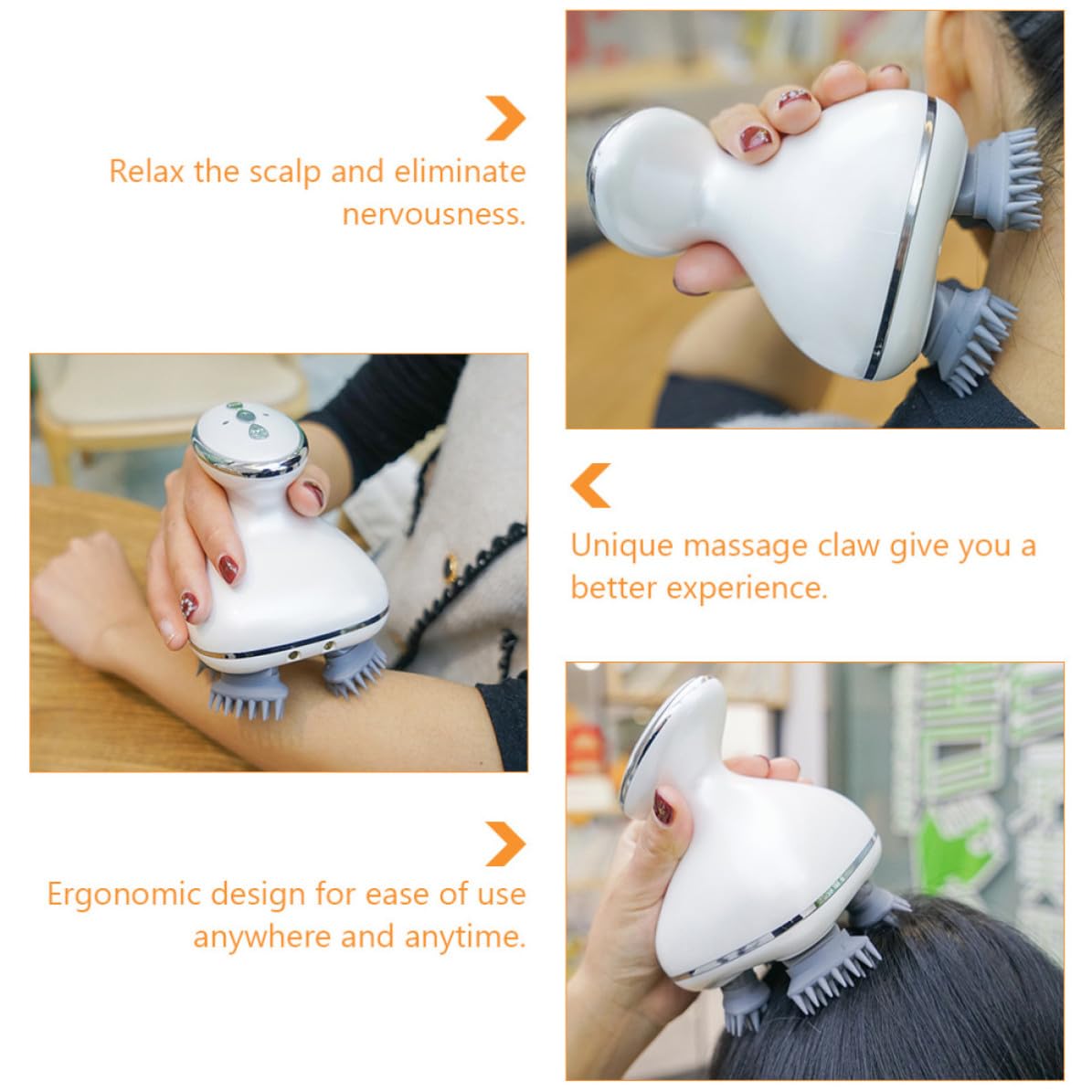 Relax the scalp and eliminate nervousness.

Unique massage claw give you a better experience.

Ergonomic design for ease of use anywhere and anytime.