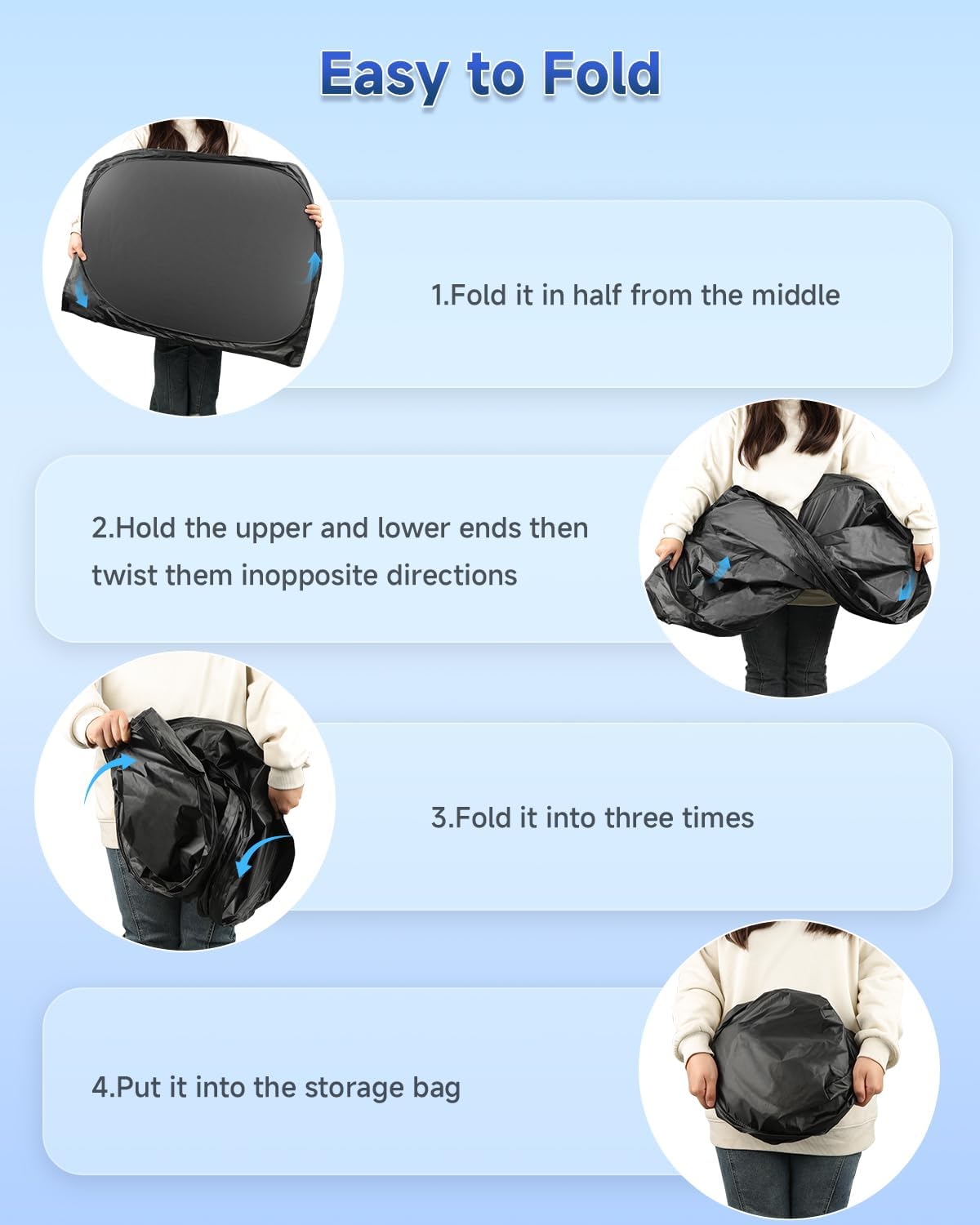 Easy to Fold

1.Fold it in half from the middle

2.Hold the upper and lower ends then twist them inopposite directions

3.Fold it into three times

4.Put it into the storage bag