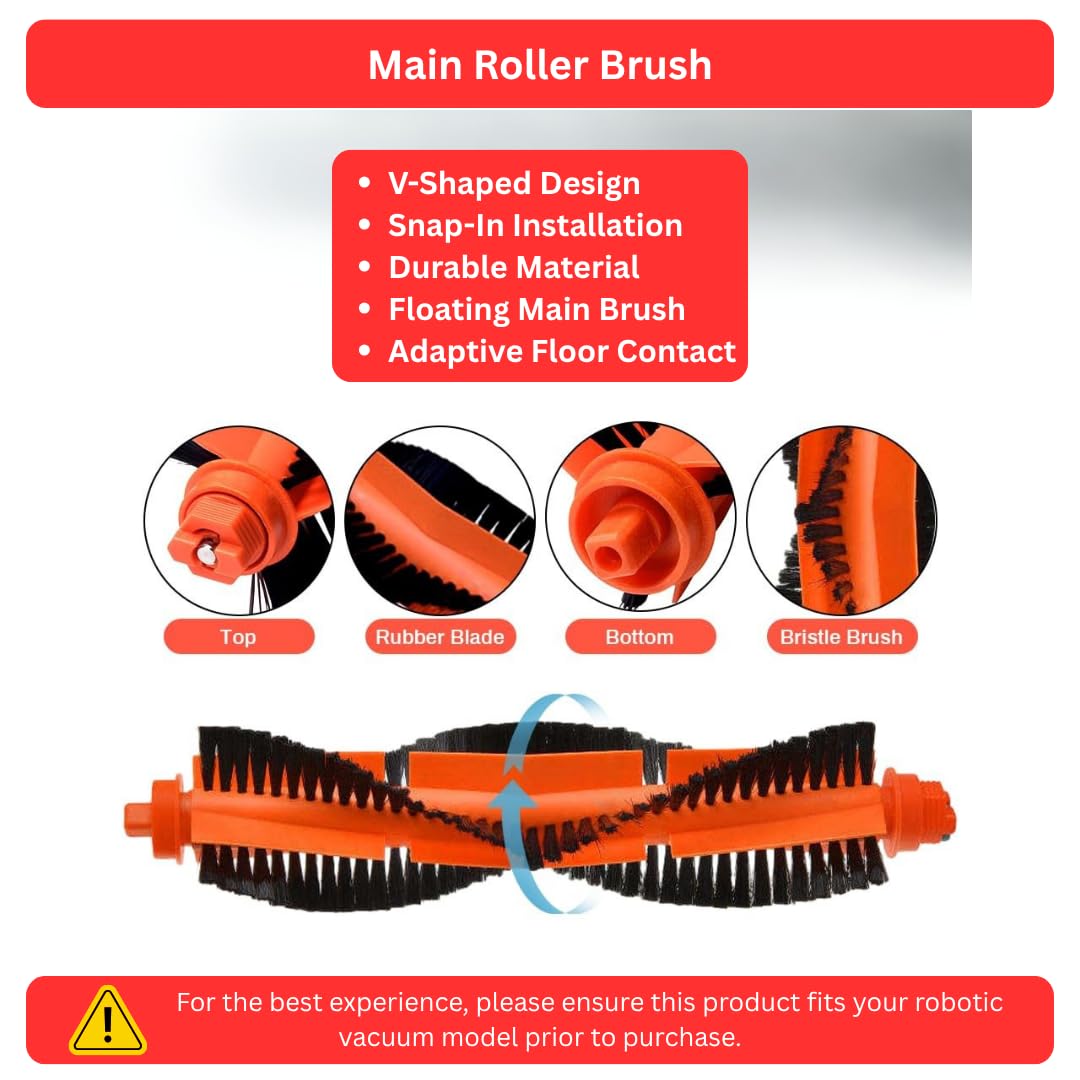 Main Roller Brush

• V-Shaped Design
• Snap-In Installation
• Durable Material
• Floating Main Brush
• Adaptive Floor Contact

Top
Rubber Blade
Bottom
Bristle Brush

For the best experience, please ensure this product fits your robotic vacuum model prior to purchase.