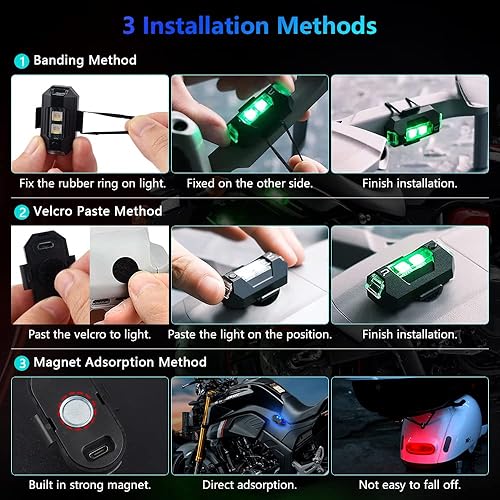 3 Installation Methods

1 Banding Method

Fix the rubber ring on light.

Fixed on the other side.

Finish installation.

2 Velcro Paste Method

Past the velcro to light.

Paste the light on the position.

Finish installation.

3 Magnet Adsorption Method

Built in strong magnet.

Direct adsorption.

Not easy to fall off.