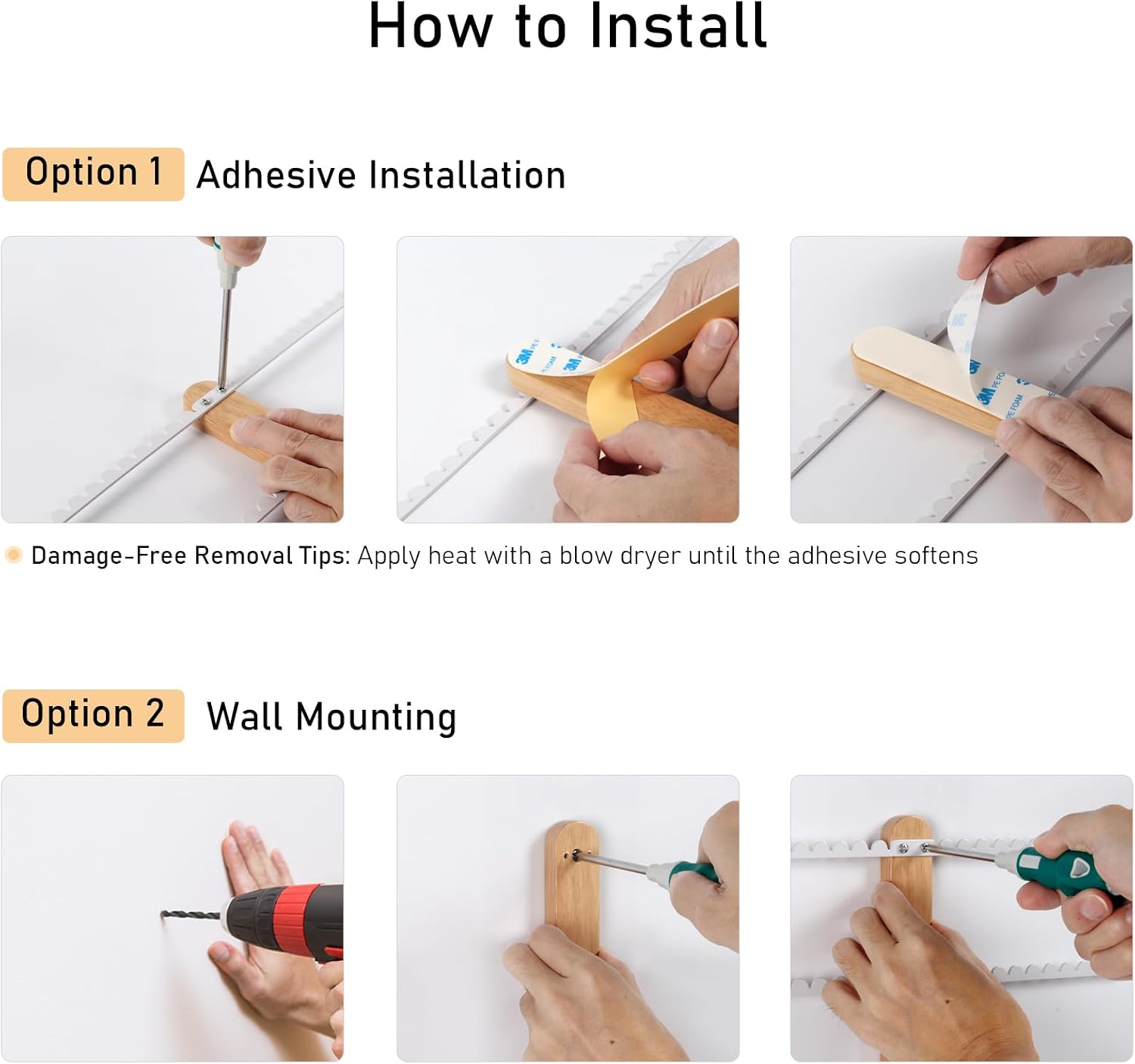 How to Install

Option 1 Adhesive Installation

3M PE FOAM

3M PE FOAM

Damage-Free Removal Tips: Apply heat with a blow dryer until the adhesive softens

Option 2 Wall Mounting