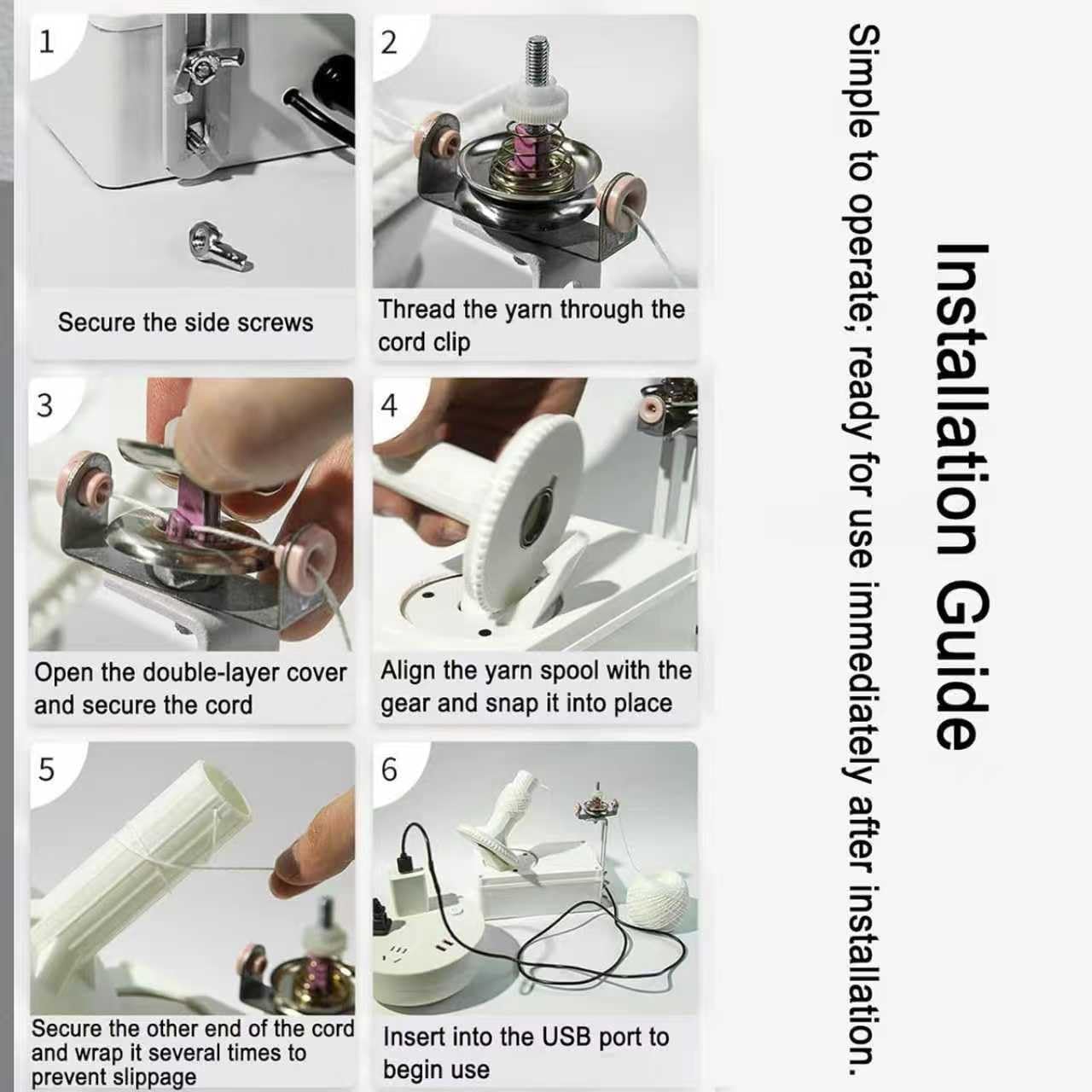 Installation Guide

Simple to operate; ready for use immediately after installation.

1

Secure the side screws

2

Thread the yarn through the cord clip

3

Open the double-layer cover and secure the cord

4

Align the yarn spool with the gear and snap it into place

5

Secure the other end of the cord and wrap it several times to prevent slippage

6

Insert into the USB port to begin use