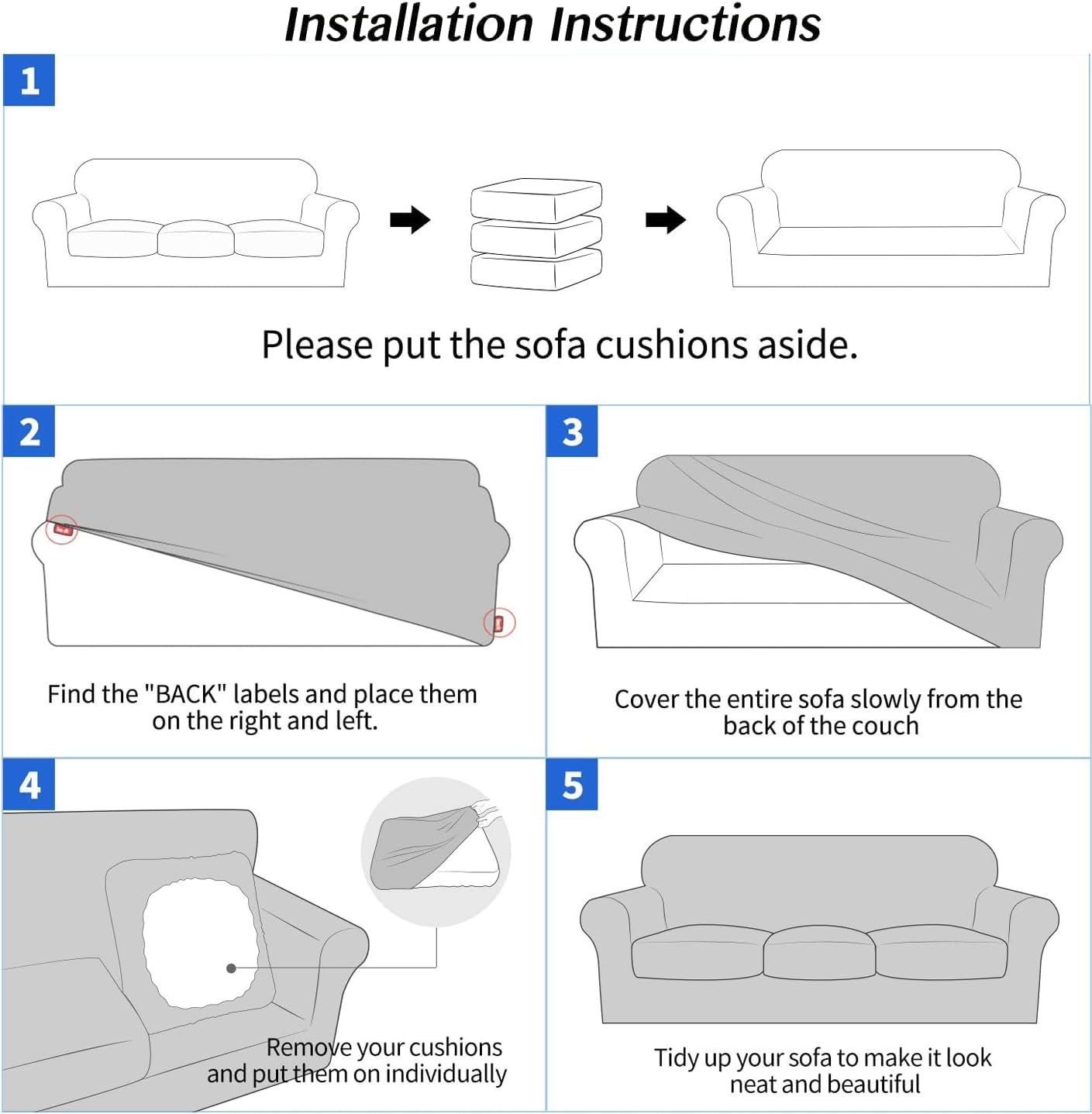 Installation Instructions

1

Please put the sofa cushions aside.

2

Find the "BACK" labels and place them on the right and left.

3

Cover the entire sofa slowly from the back of the couch

4

Remove your cushions and put them on individually

5

Tidy up your sofa to make it look neat and beautiful