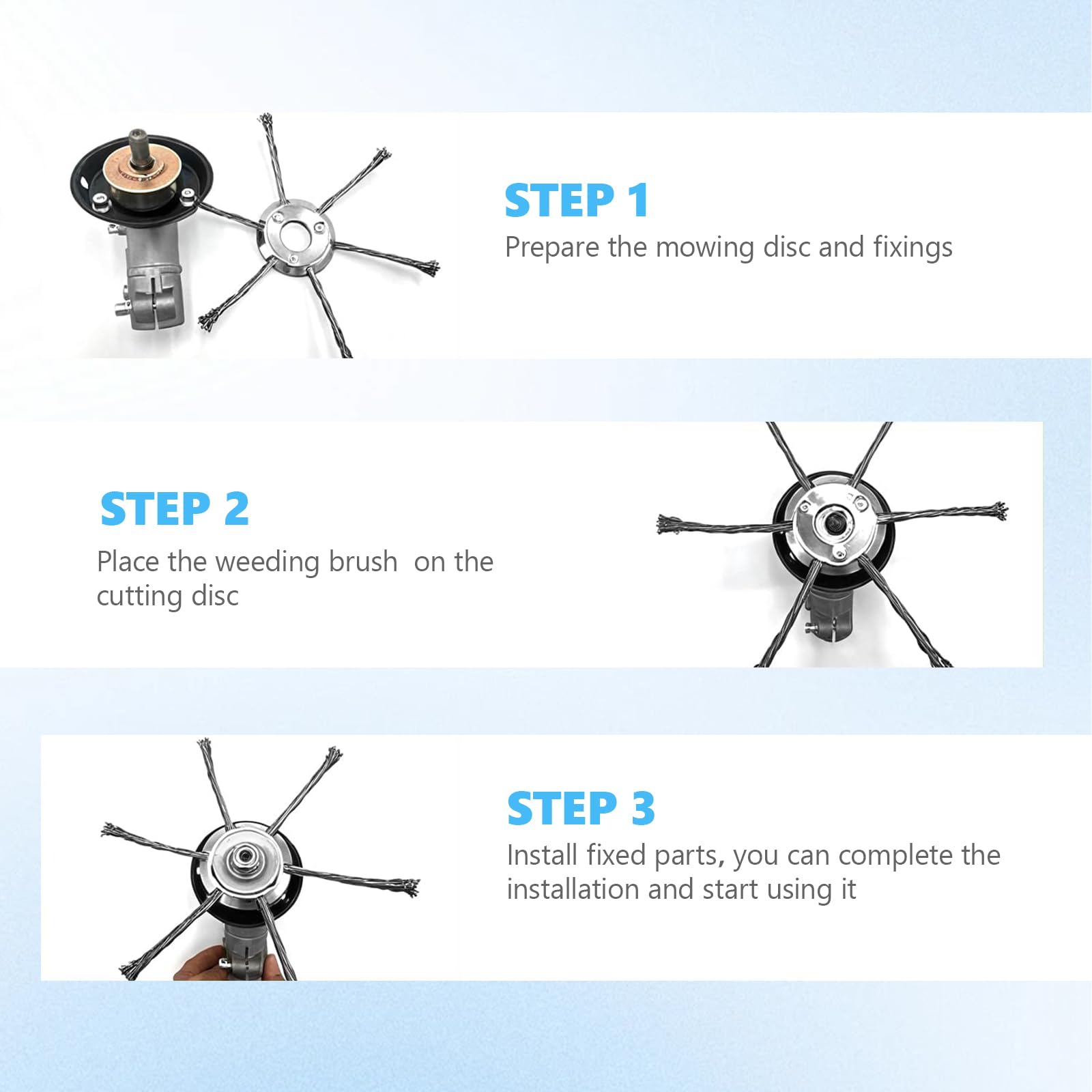 STEP 1
Prepare the mowing disc and fixings

STEP 2
Place the weeding brush on the cutting disc

STEP 3
Install fixed parts, you can complete the installation and start using it