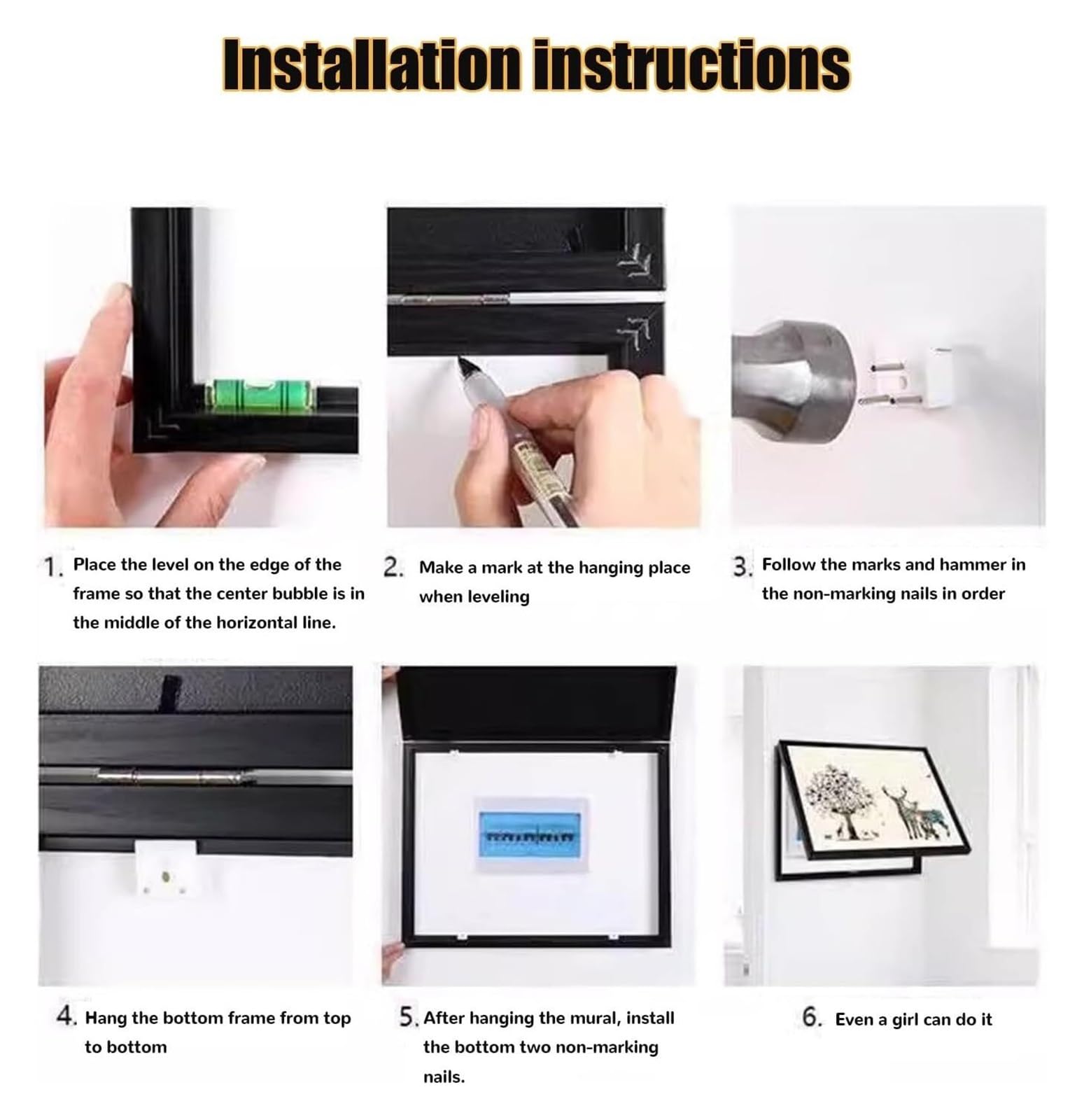 Installation instructions

1. Place the level on the edge of the frame so that the center bubble is in the middle of the horizontal line.

2. Make a mark at the hanging place when leveling

3. Follow the marks and hammer in the non-marking nails in order

4. Hang the bottom frame from top to bottom

5. After hanging the mural, install the bottom two non-marking nails.

6. Even a girl can do it