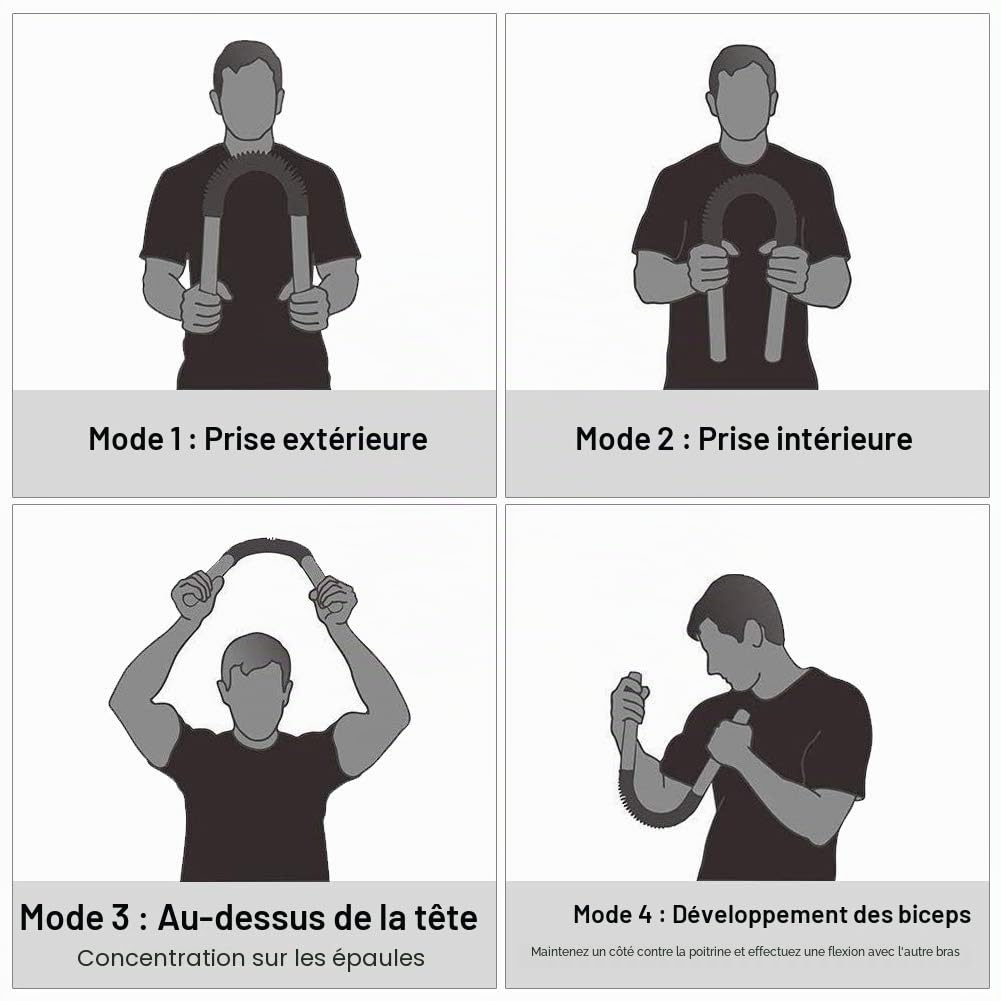 Mode 1 : Prise extérieure

Mode 2 : Prise intérieure

Mode 3 : Au-dessus de la tête

Concentration sur les épaules

Mode 4 : Développement des biceps

Maintenez un côté contre la poitrine et effectuez une flexion avec l'autre bras