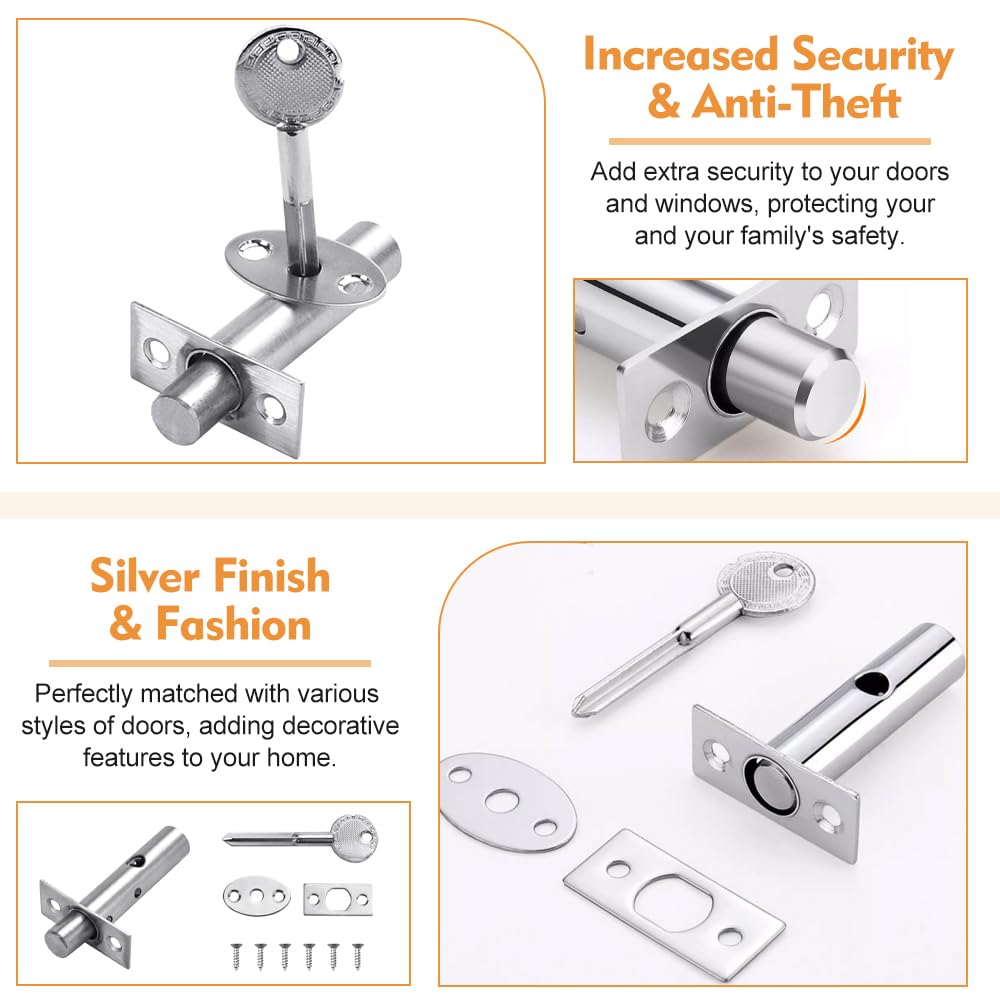 Increased Security & Anti-Theft

Add extra security to your doors and windows, protecting your and your family's safety.

Silver Finish & Fashion

Perfectly matched with various styles of doors, adding decorative features to your home.