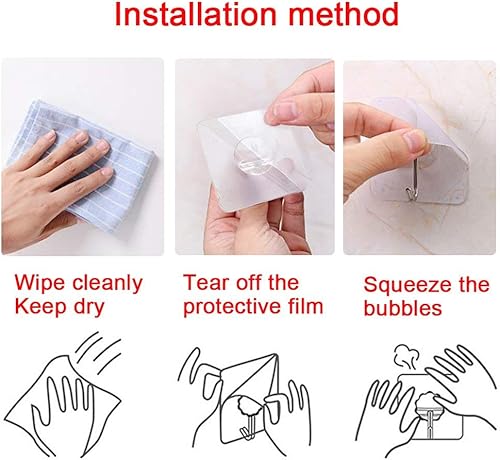 Installation method

Wipe cleanly
Keep dry

Tear off the
protective film

Squeeze the
bubbles