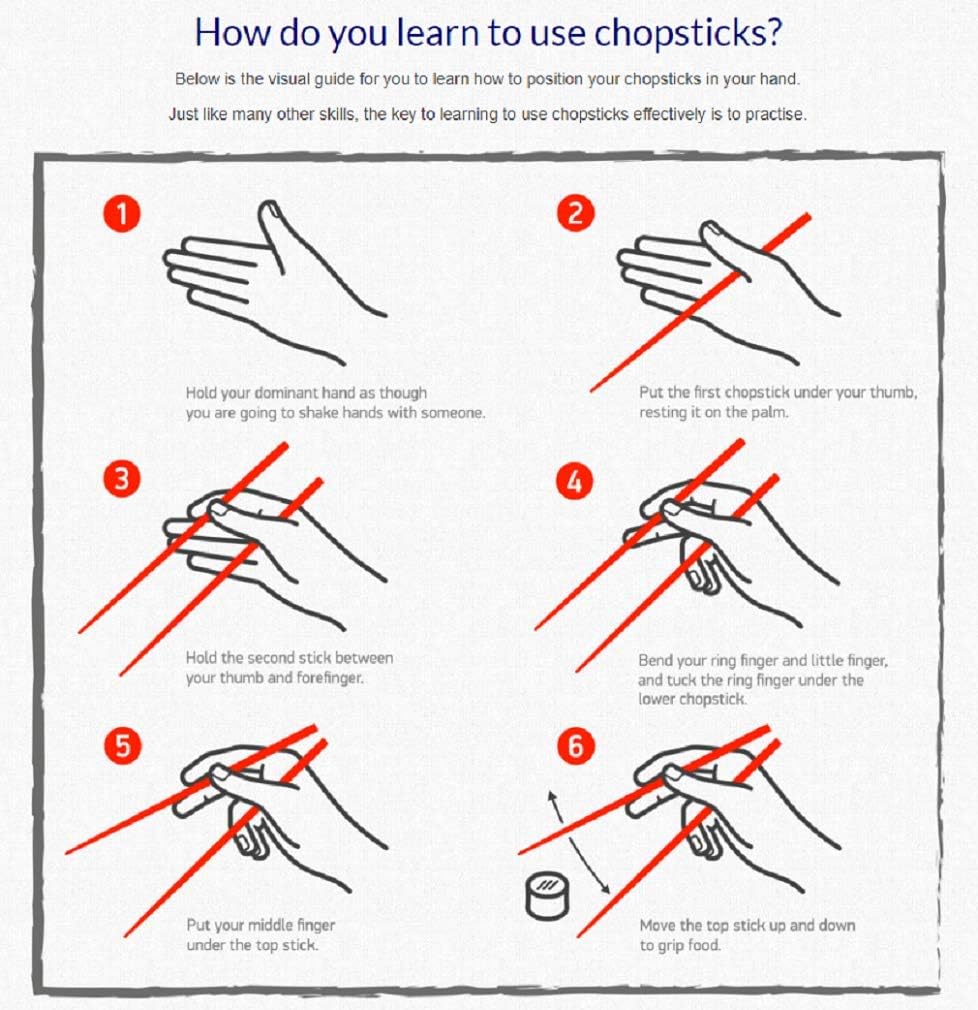 How do you learn to use chopsticks?

Below is the visual guide for you to learn how to position your chopsticks in your hand.

Just like many other skills, the key to learning to use chopsticks effectively is to practise.

1

Hold your dominant hand as though you are going to shake hands with someone.

2

Put the first chopstick under your thumb, resting it on the palm.

3

Hold the second stick between your thumb and forefinger.

4

Bend your ring finger and little finger, and tuck the ring finger under the lower chopstick.

5

Put your middle finger under the top stick.

6

Move the top stick up and down to grip food.