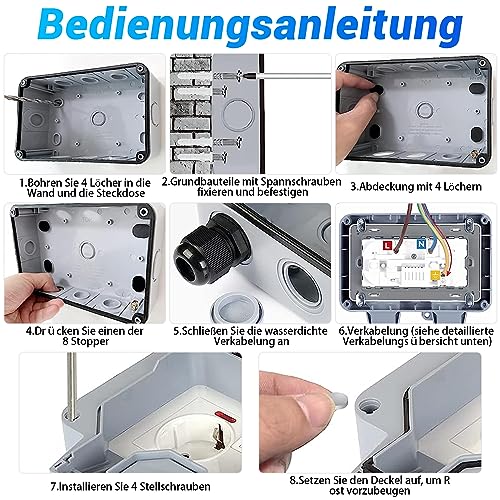 Bedienungsanleitung

1.Bohren Sie 4 Löcher in die Wand und die Steckdose

2.Grundbauteile mit Spannschrauben fixieren und befestigen

3.Abdeckung mit 4 Löchern

4.Dr ü cken Sie einen der 8 Stopper

5.Schließen Sie die wasserdichte Verkabelung an

L N

6.Verkabelung (siehe detaillierte Verkabelungs ü bersicht unten)

7.Installieren Sie 4 Stellschrauben

8.Setzen Sie den Deckel auf, um R ost vorzubeugen