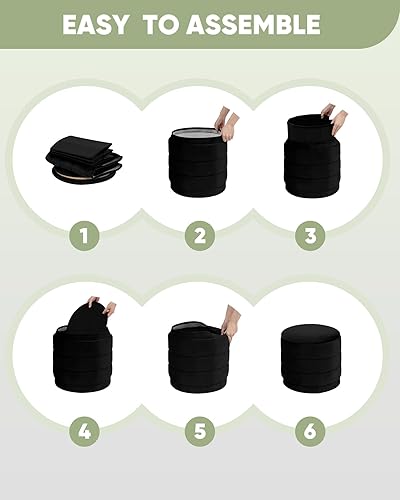 EASY TO ASSEMBLE

1

2

3

4

5

6