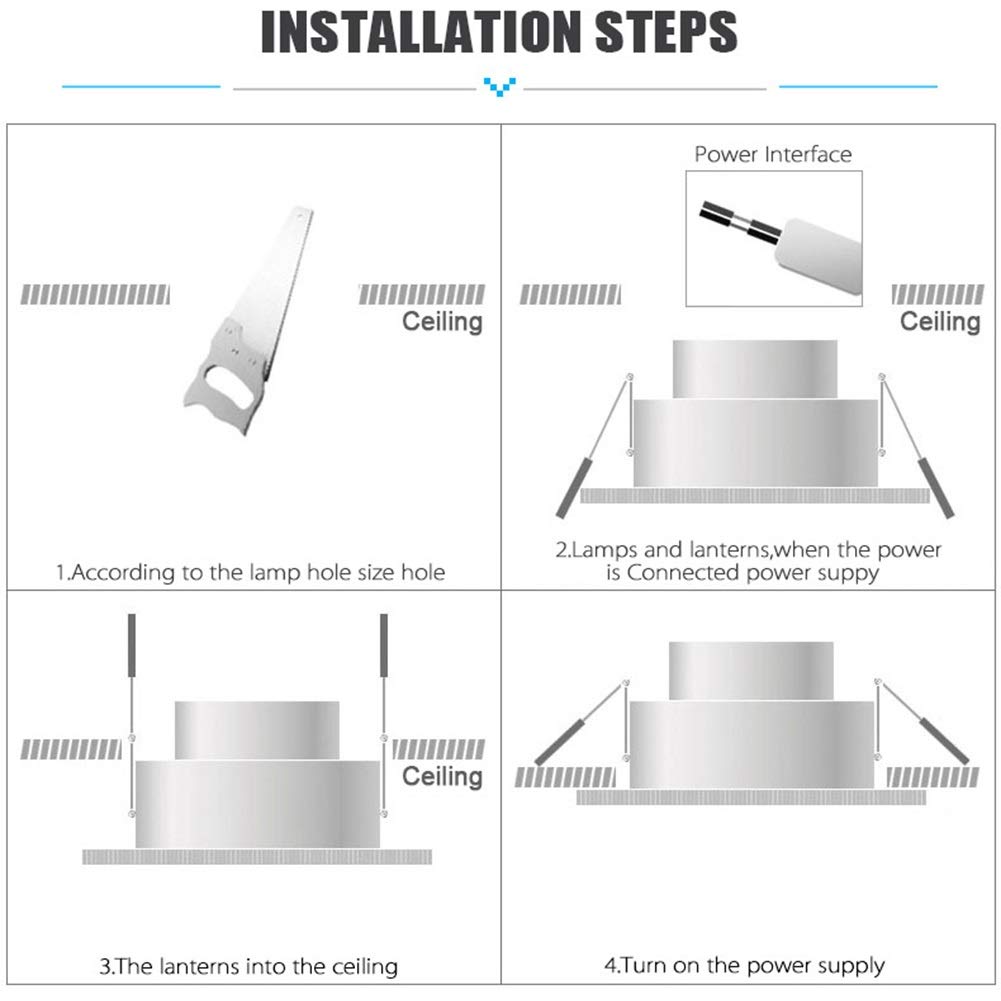 INSTALLATION STEPS

Ceiling

1.According to the lamp hole size hole

Power Interface

Ceiling

2.Lamps and lanterns,when the power is Connected power suppy

Ceiling

3.The lanterns into the ceiling

4.Turn on the power supply