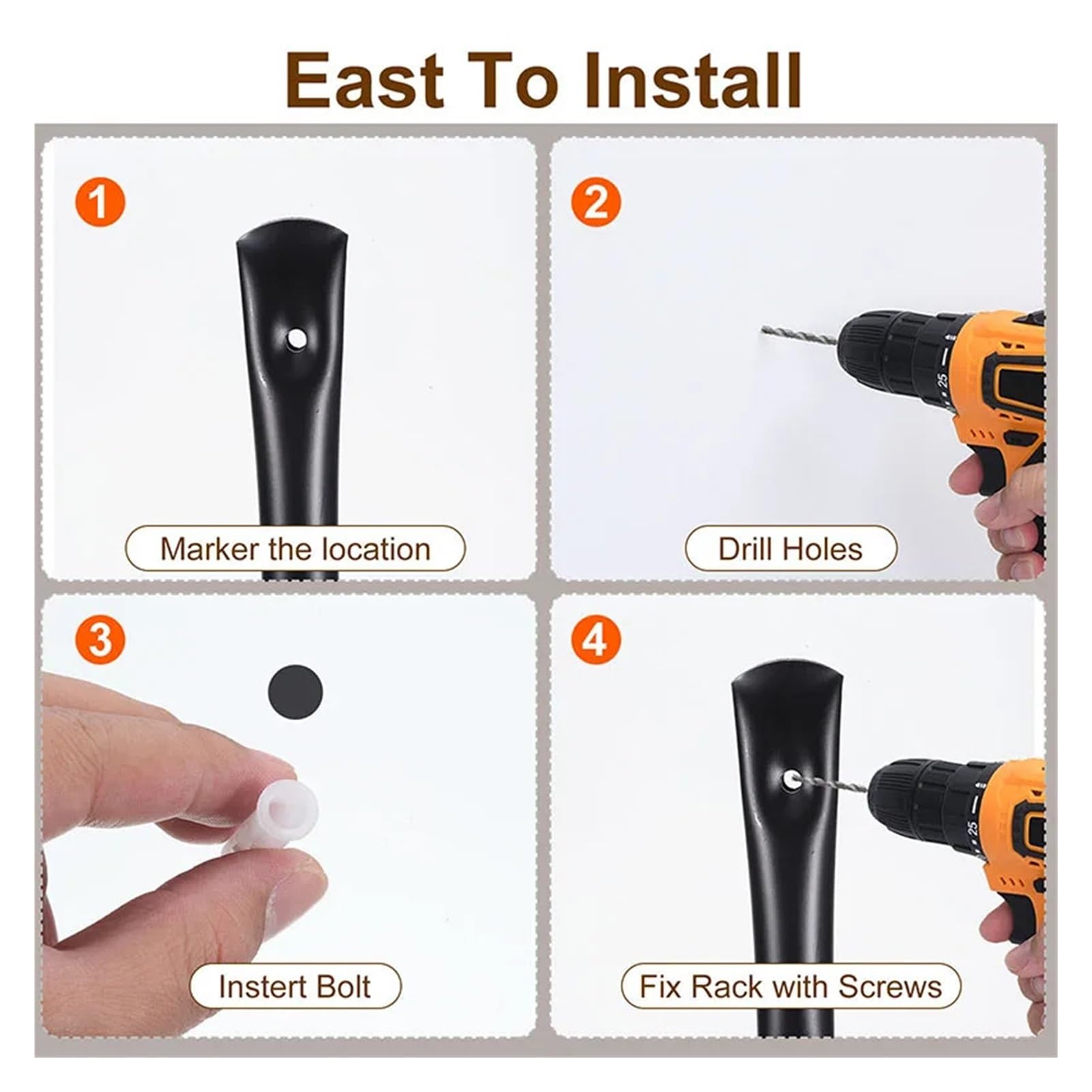 East To Install

1

Marker the location

2

25

Drill Holes

3

Instert Bolt

4

25

Fix Rack with Screws