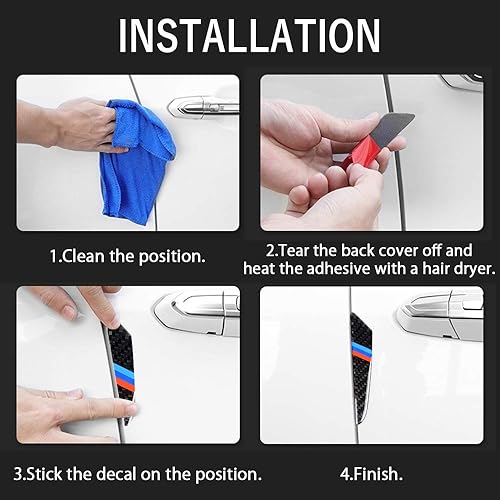 INSTALLATION

1.Clean the position.

2.Tear the back cover off and heat the adhesive with a hair dryer.

3.Stick the decal on the position.

4.Finish.