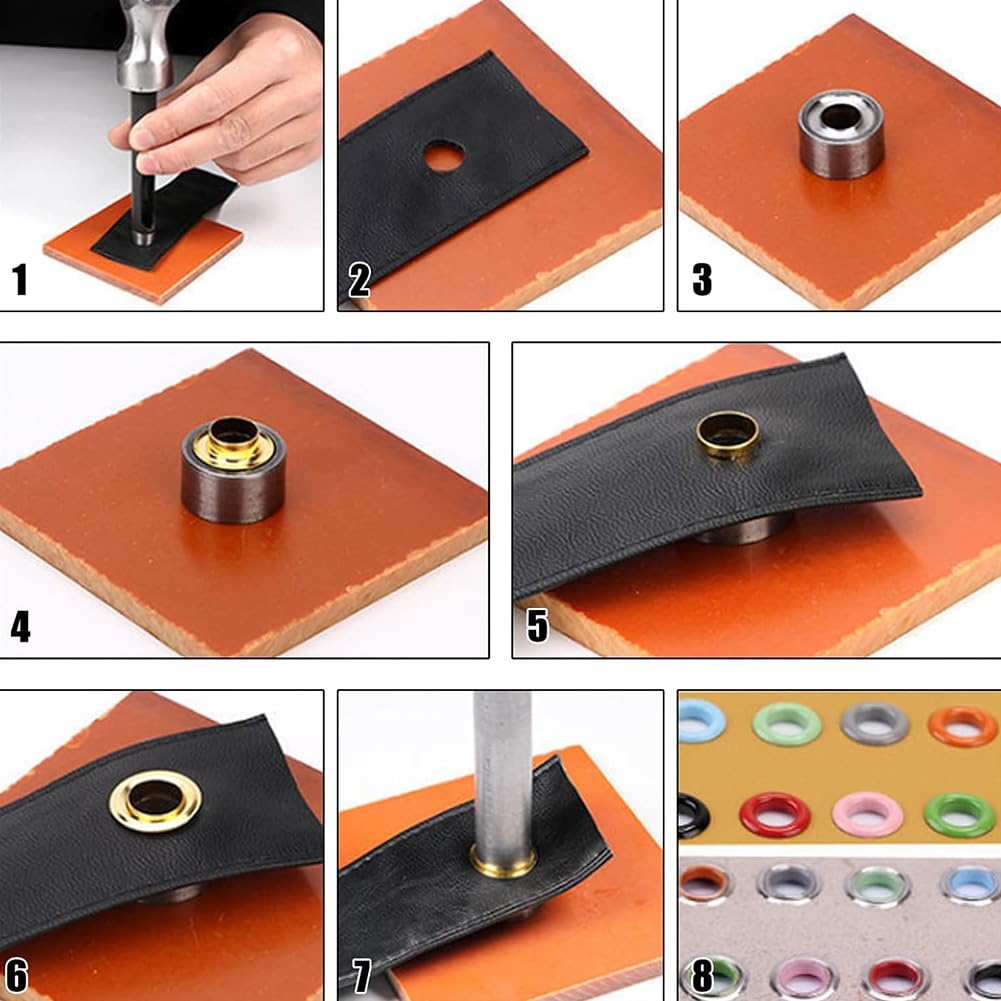 1
2
3
4
5
6
7
8