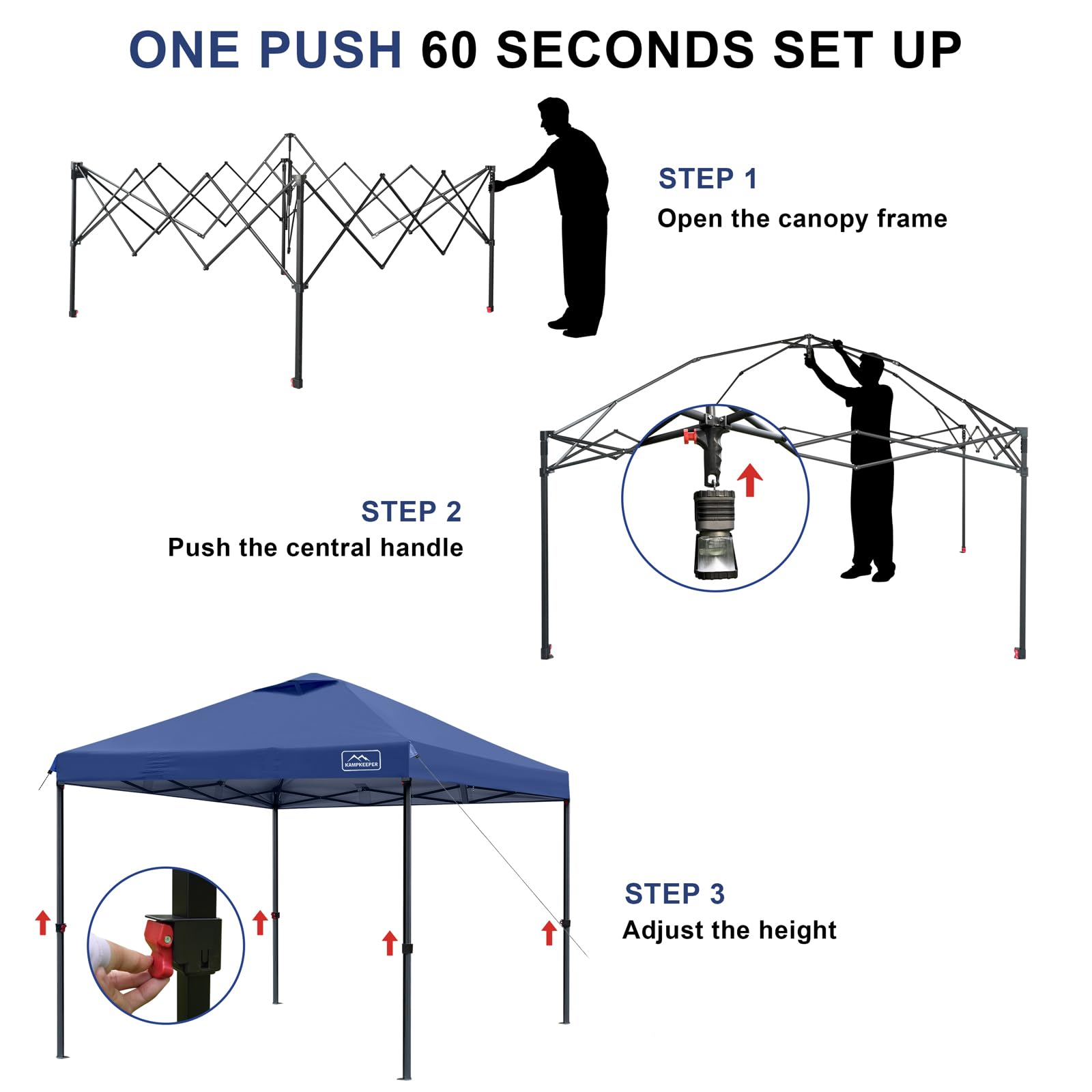 ONE PUSH 60 SECONDS SET UP

STEP 1
Open the canopy frame

STEP 2
Push the central handle

KAMPKEEPER

STEP 3
Adjust the height