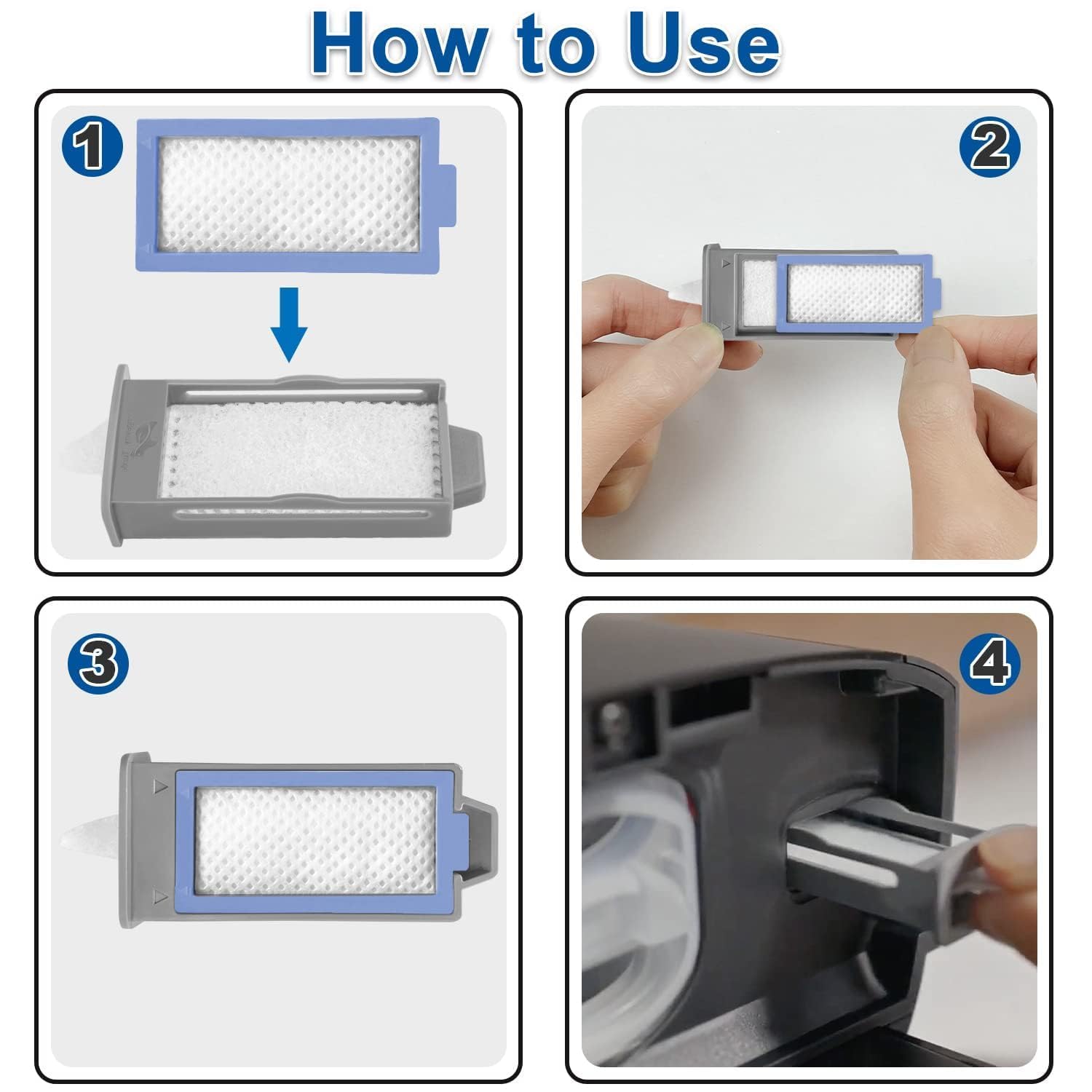 How to Use

1

2

3

4