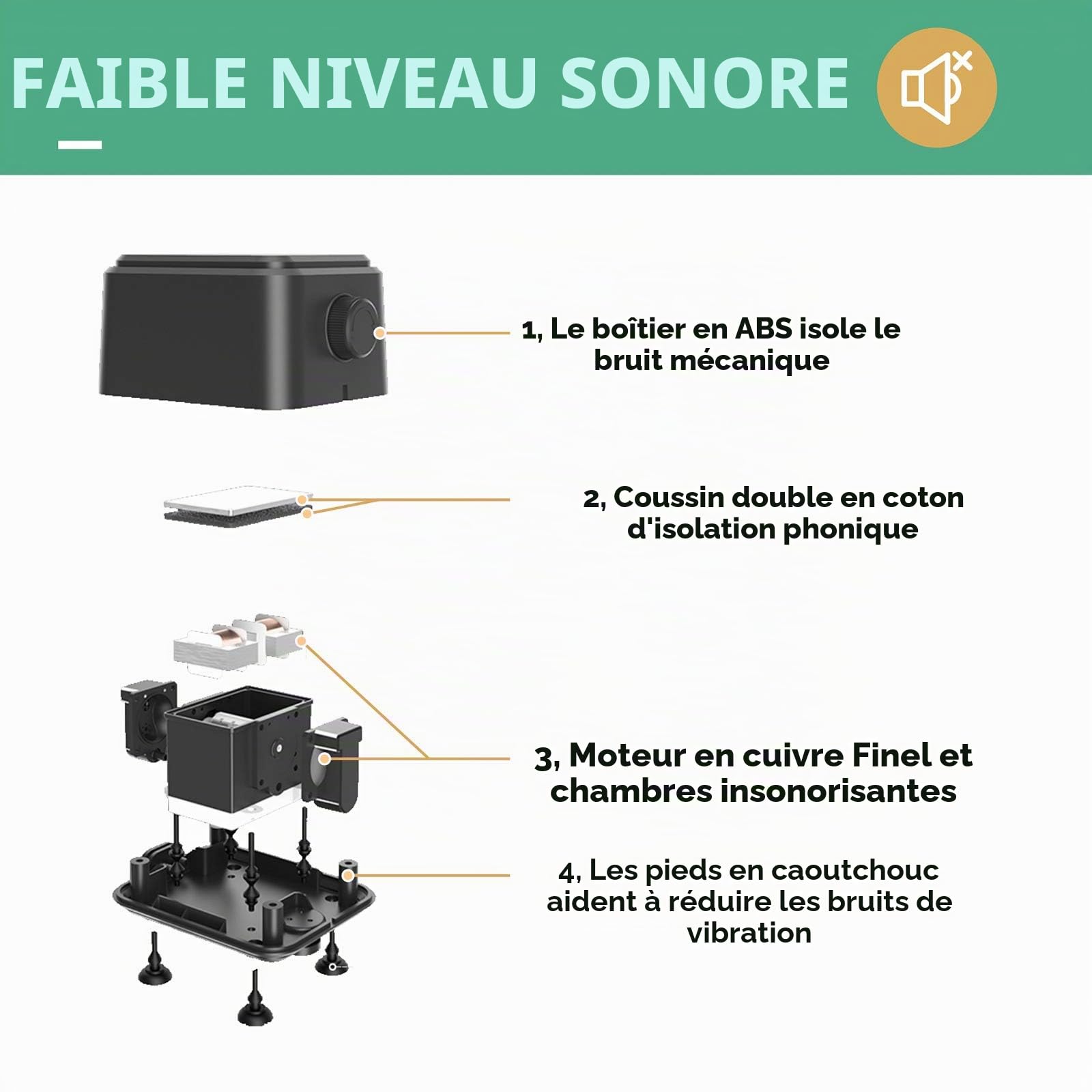 FAIBLE NIVEAU SONORE

1, Le boîtier en ABS isole le bruit mécanique

2, Coussin double en coton d'isolation phonique

3, Moteur en cuivre Finel et chambres insonorisantes

4, Les pieds en caoutchouc aident à réduire les bruits de vibration