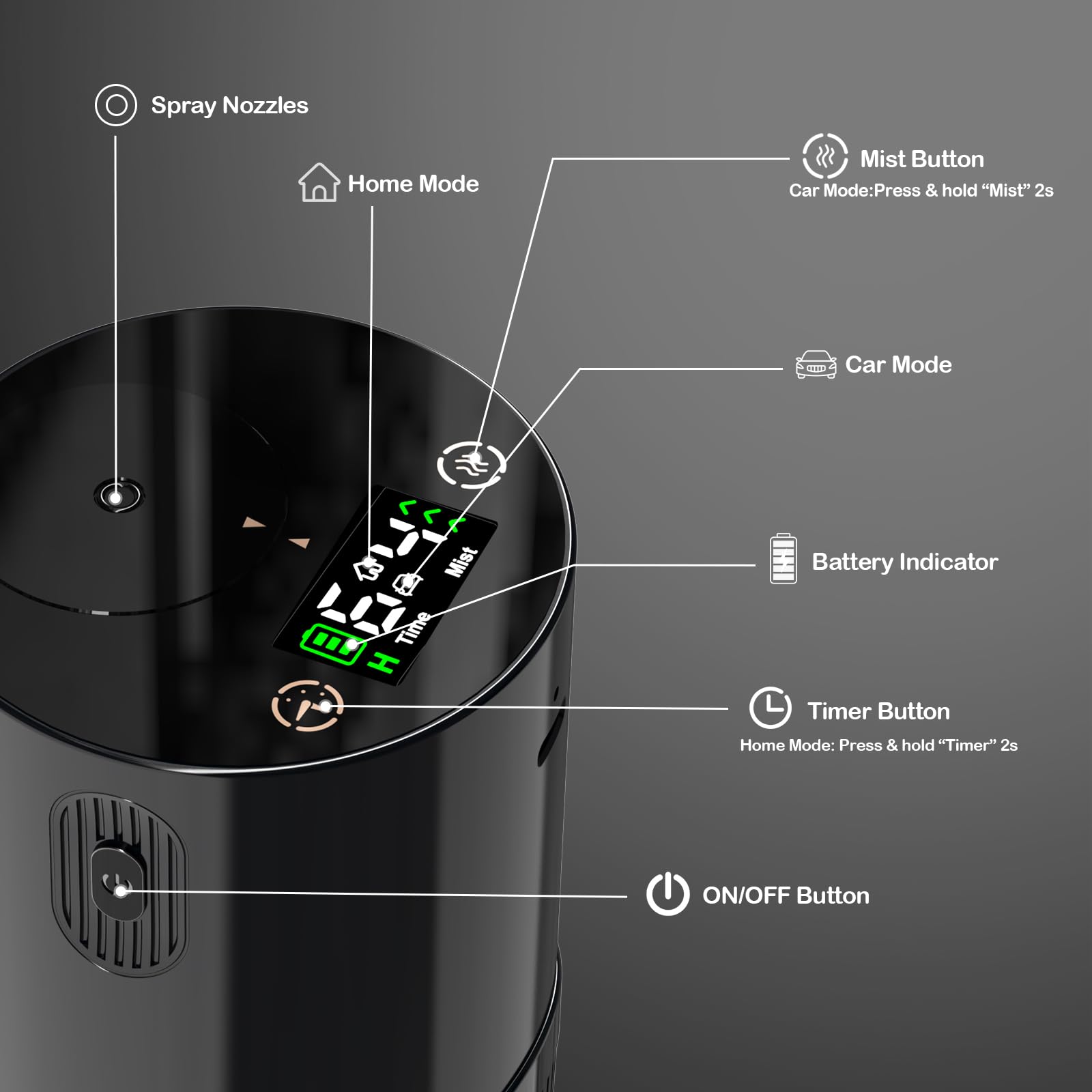 Spray Nozzles

Home Mode

Mist Button
Car Mode:Press & hold “Mist” 2s

Car Mode

Battery Indicator

Timer Button
Home Mode: Press & hold “Timer” 2s

ON/OFF Button

Mist

Time

H