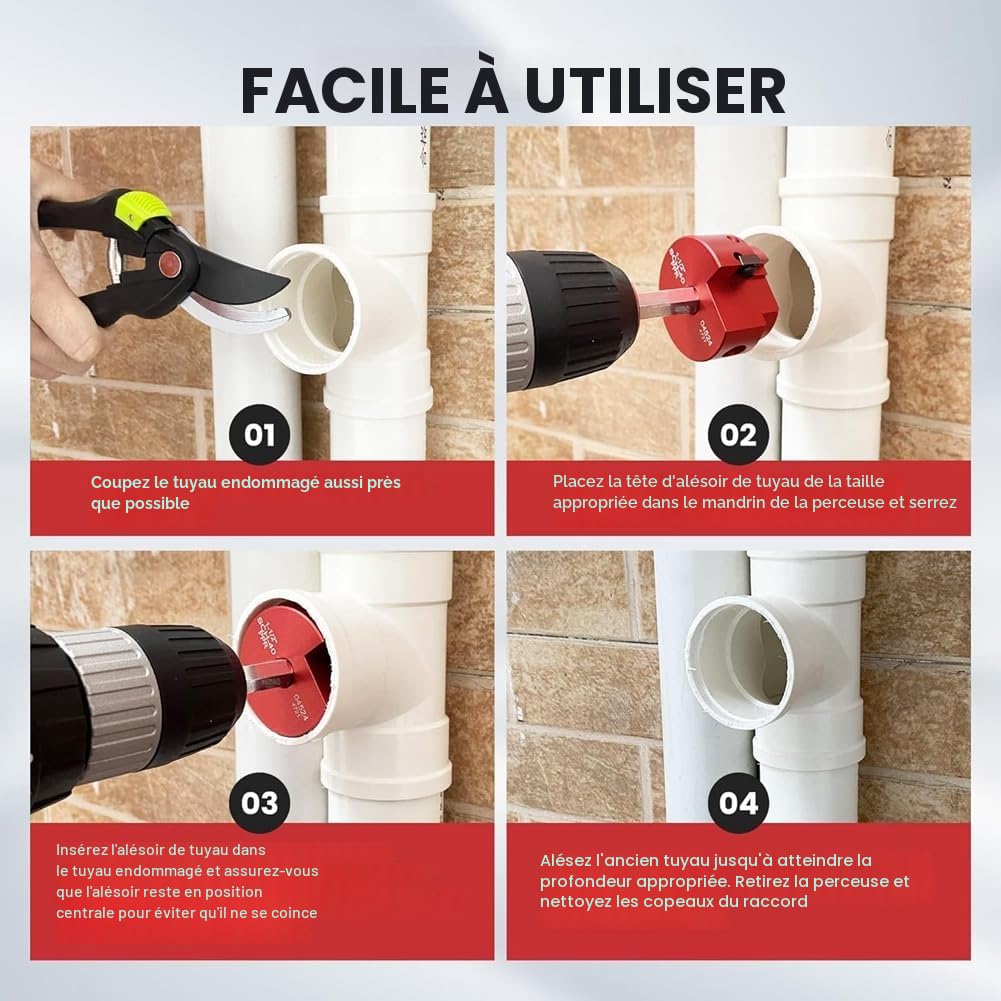 FACILE À UTILISER

01

Coupez le tuyau endommagé aussi près que possible

02

Placez la tête d'alésoir de tuyau de la taille appropriée dans le mandrin de la perceuse et serrez

03

Insérez l'alésoir de tuyau dans le tuyau endommagé et assurez-vous que l'alésoir reste en position centrale pour éviter qu'il ne se coince

04

Alésez l'ancien tuyau jusqu'à atteindre la profondeur appropriée. Retirez la perceuse et nettoyez les copeaux du raccord